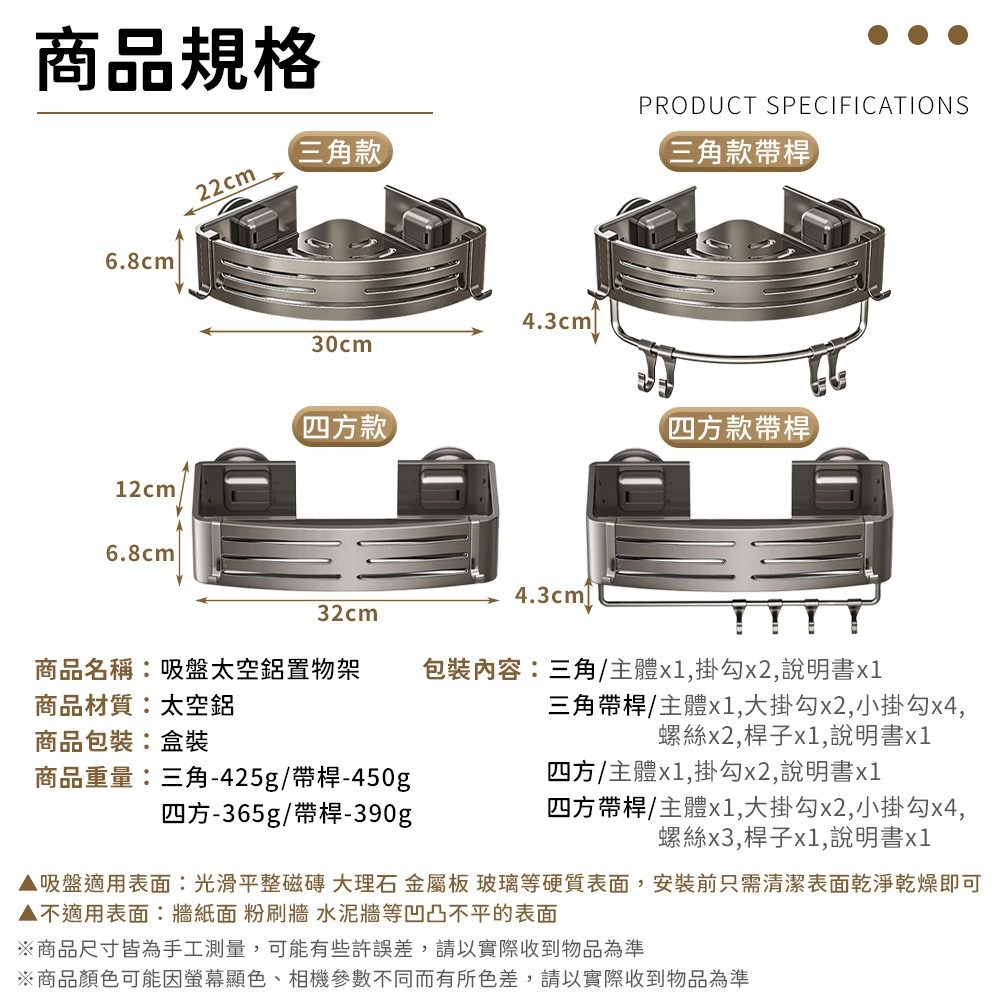 商品規格

PRODUCT SPECIFICATIONS

三角款

22cm

6.8cm

30cm

三角款帶桿

4.3cm

四方款

12cm

6.8cm

32cm

四方款帶桿

4.3cm

商品名稱：吸盤太空鋁置物架
商品材質：太空鋁
商品包裝：盒裝
商品重量：三角-425g/帶桿-450g
四方-365g/帶桿-390g

包裝內容：三角/主體x1,掛勾x2,說明書x1
三角帶桿/主體x1,大掛勾x2,小掛勾x4,螺絲x2,桿子x1,說明書x1
四方/主體x1,掛勾x2,說明書x1
四方帶桿/主體x1,大掛勾x2,小掛勾x4,螺絲x3,桿子x1,說明書x1

▲吸盤適用表面：光滑平整磁磚 大理石 金屬板 玻璃等硬質表面，安裝前只需清潔表面乾淨乾燥即可
▲不適用表面：牆紙面 粉刷牆 水泥牆等凹凸不平的表面
※商品尺寸皆為手工測量，可能有些許誤差，請以實際收到物品為準
※商品顏色可能因螢幕顯色、相機參數不同而有所色差，請以實際收到物品為準