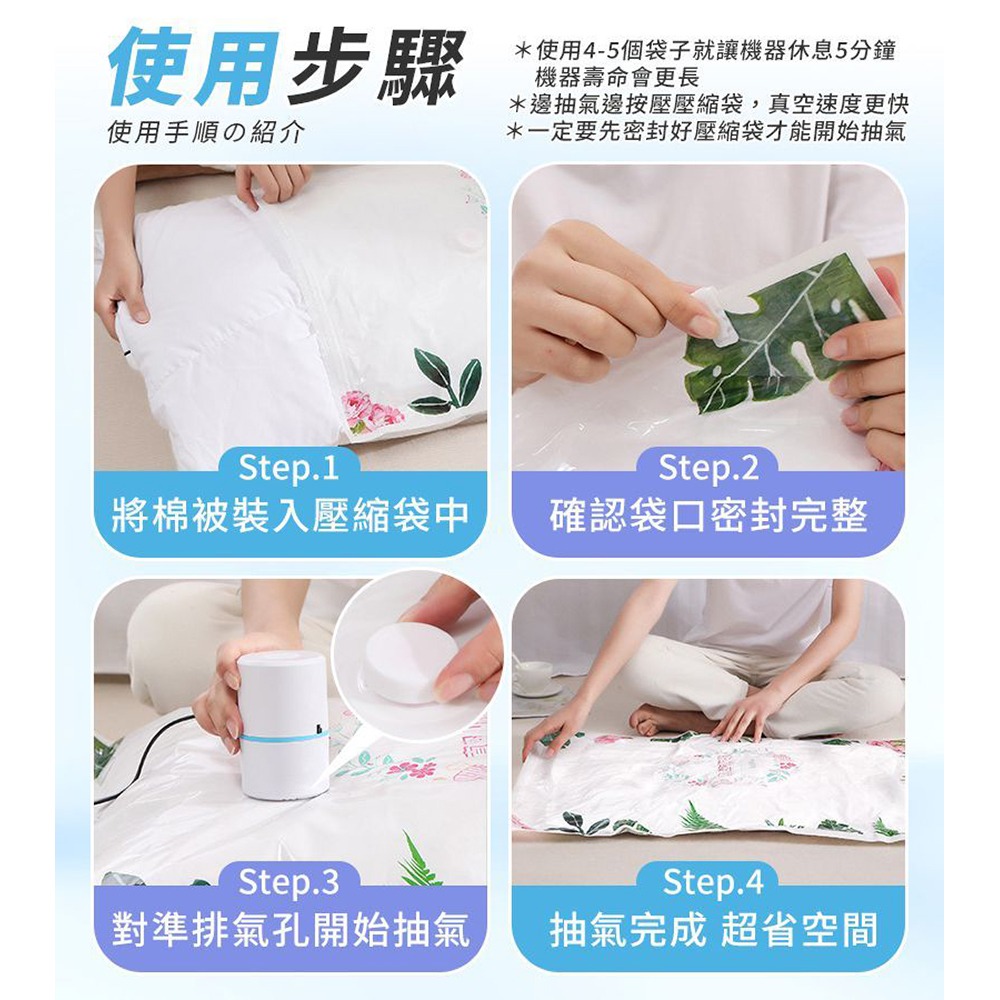 使用步驟
使用手順の紹介

＊使用4-5個袋子就讓機器休息5分鐘
機器壽命會更長
＊邊抽氣邊按壓壓縮袋，真空速度更快
＊一定要先密封好壓縮袋才能開始抽氣

Step.1
將棉被裝入壓縮袋中

Step.2
確認袋口密封完整

Step.3
對準排氣孔開始抽氣

Step.4
抽氣完成 超省空間