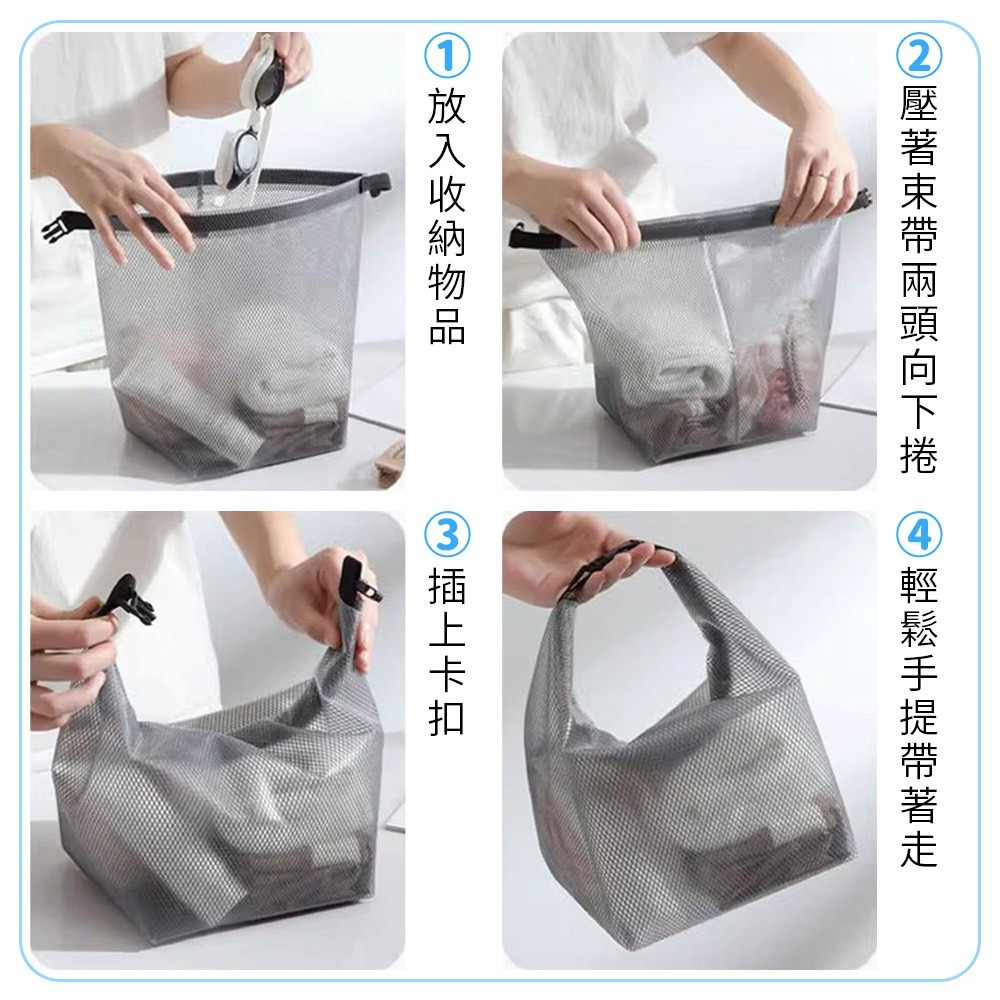 1
放入收納物品

2
壓著束帶兩頭向下捲

3
插上卡扣

4
輕鬆手提帶著走