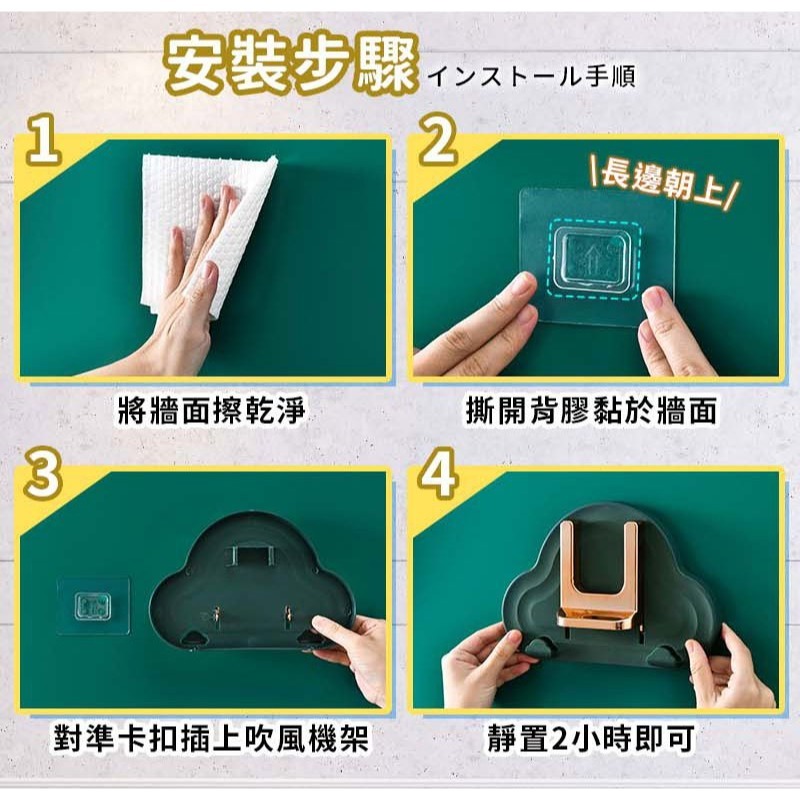 安裝步驟 インストール手順

1

將牆面擦乾淨

2

\長邊朝上/

撕開背膠黏於牆面

3

對準卡扣插上吹風機架

4

靜置2小時即可