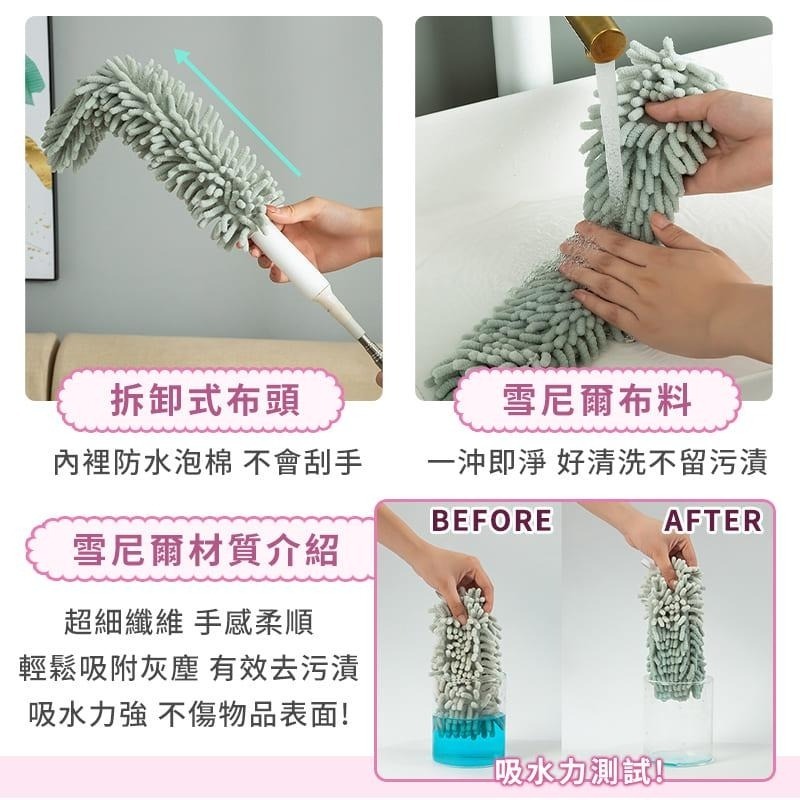 拆卸式布頭

內裡防水泡棉 不會刮手

雪尼爾布料

一沖即淨 好清洗不留污漬

雪尼爾材質介紹

超細纖維 手感柔順
輕鬆吸附灰塵 有效去污漬
吸水力強 不傷物品表面!

BEFORE

AFTER

吸水力測試!