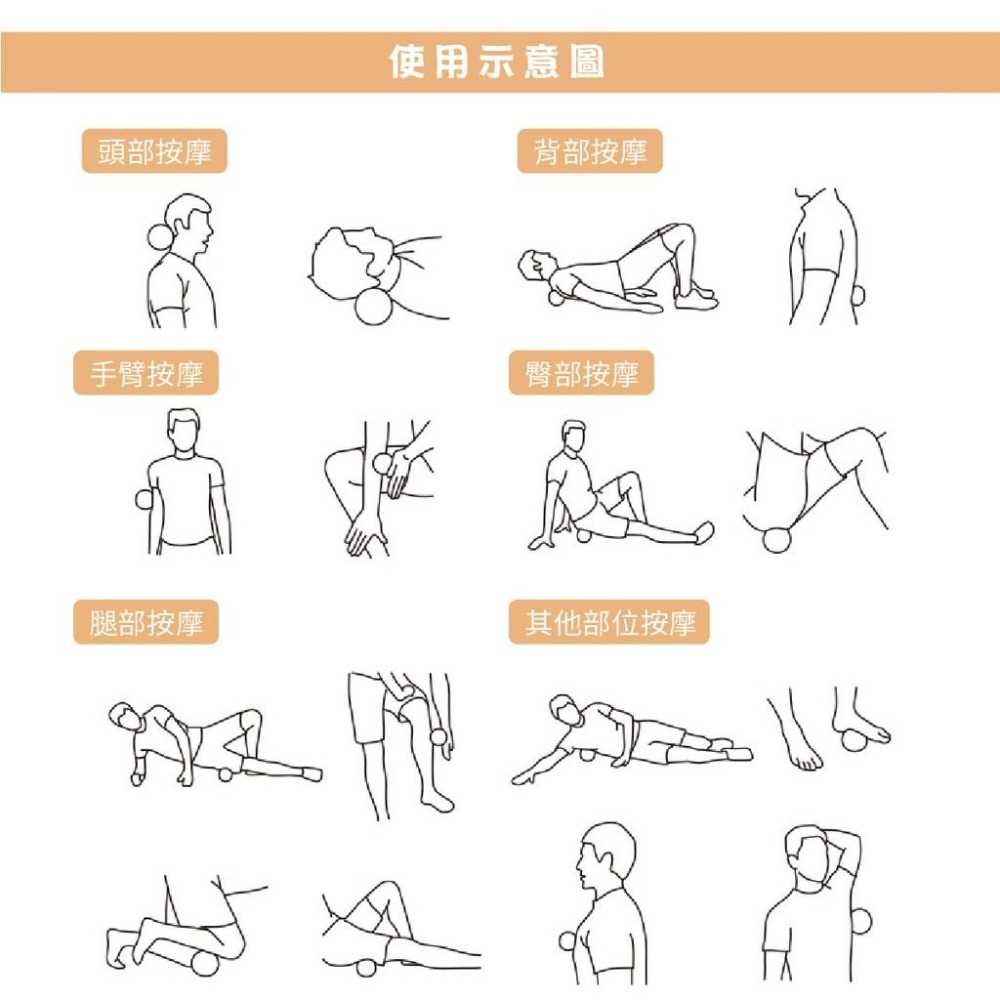 使用示意圖

頭部按摩

背部按摩

手臂按摩

臀部按摩

腿部按摩

其他部位按摩