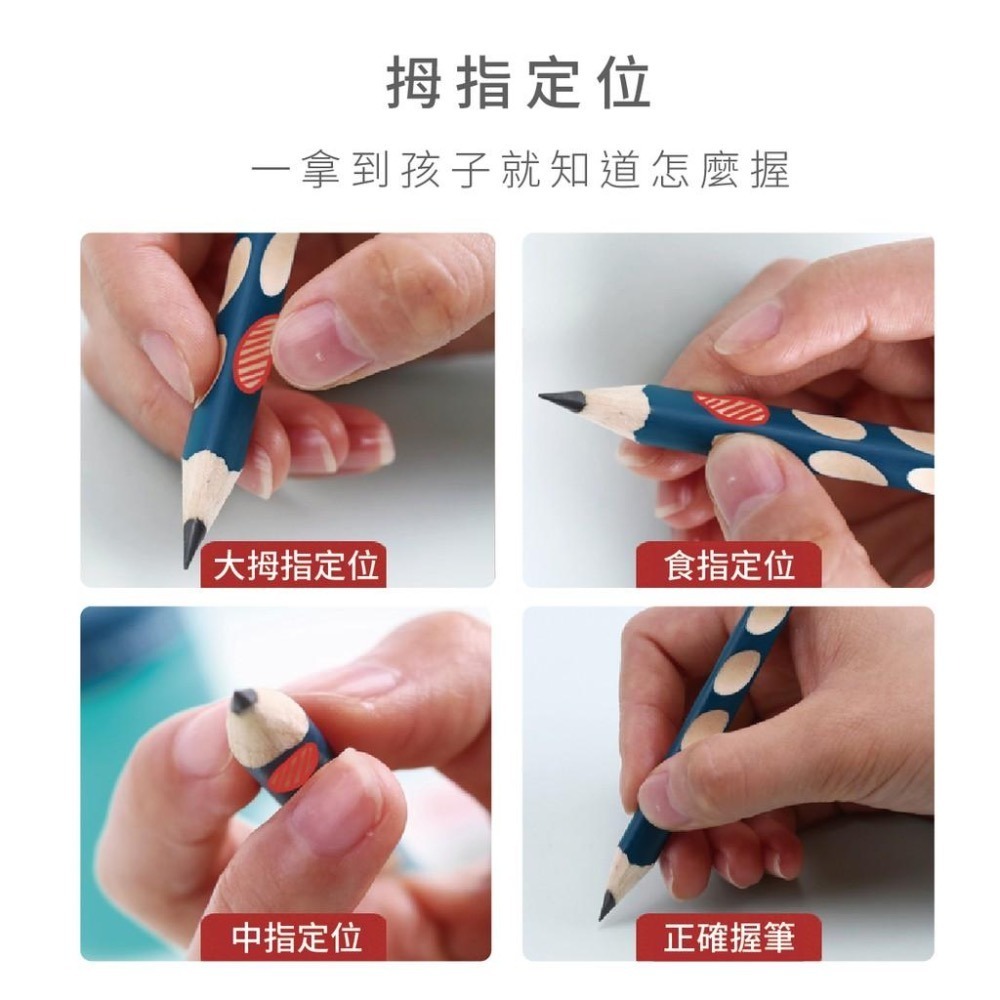 拇指定位

一拿到孩子就知道怎麼握

大拇指定位

食指定位

中指定位

正確握筆