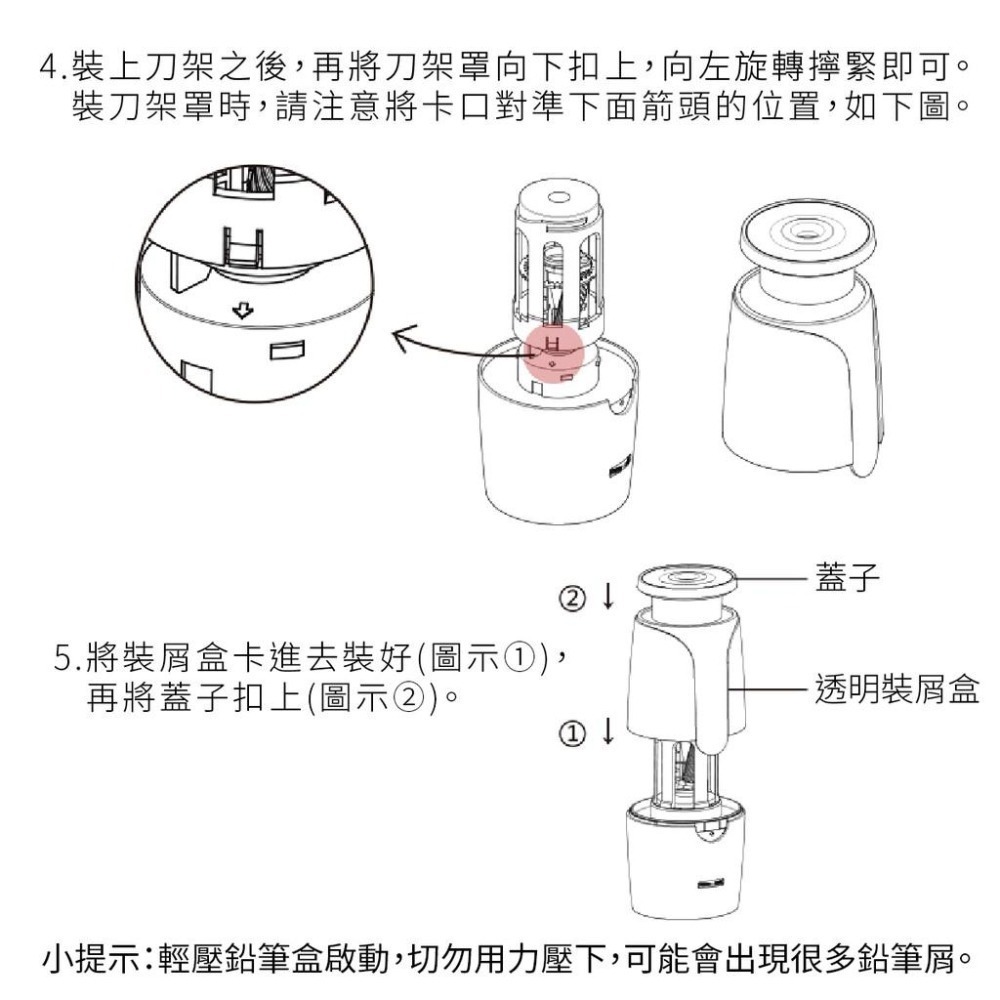 4.裝上刀架之後，再將刀架罩向下扣上，向左旋轉擰緊即可。裝刀架罩時，請注意將卡口對準下面箭頭的位置，如下圖。

② ↓

蓋子

5.將裝屑盒卡進去裝好(圖示①)，再將蓋子扣上(圖示②)。

透明裝屑盒

① ↓

小提示：輕壓鉛筆盒啟動，切勿用力壓下，可能會出現很多鉛筆屑。