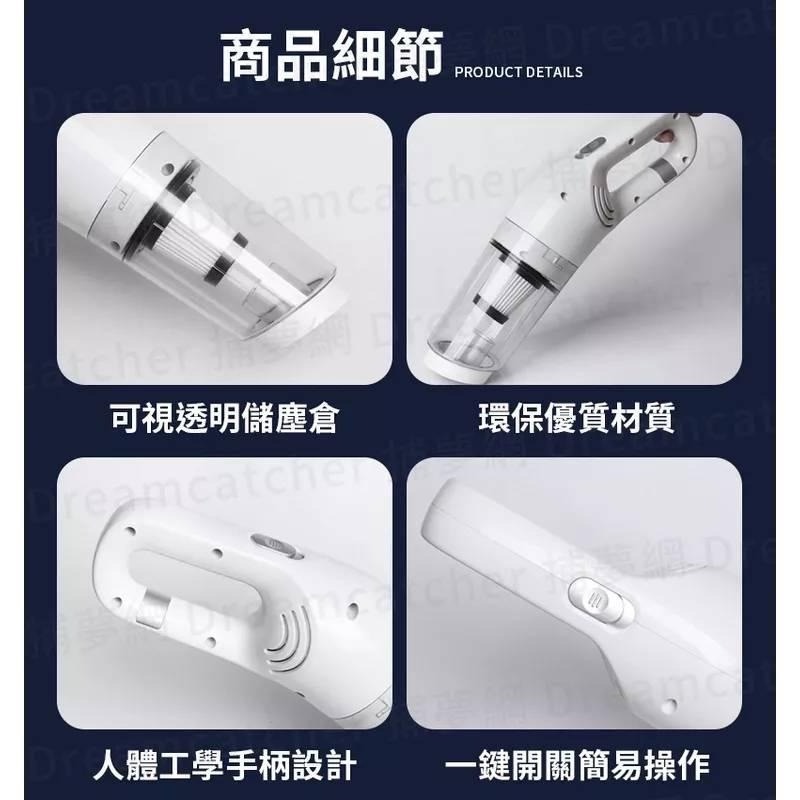 商品細節 PRODUCT DETAILS

可視透明儲塵倉

環保優質材質

人體工學手柄設計

一鍵開關簡易操作

Dreamcatcher 捕夢網