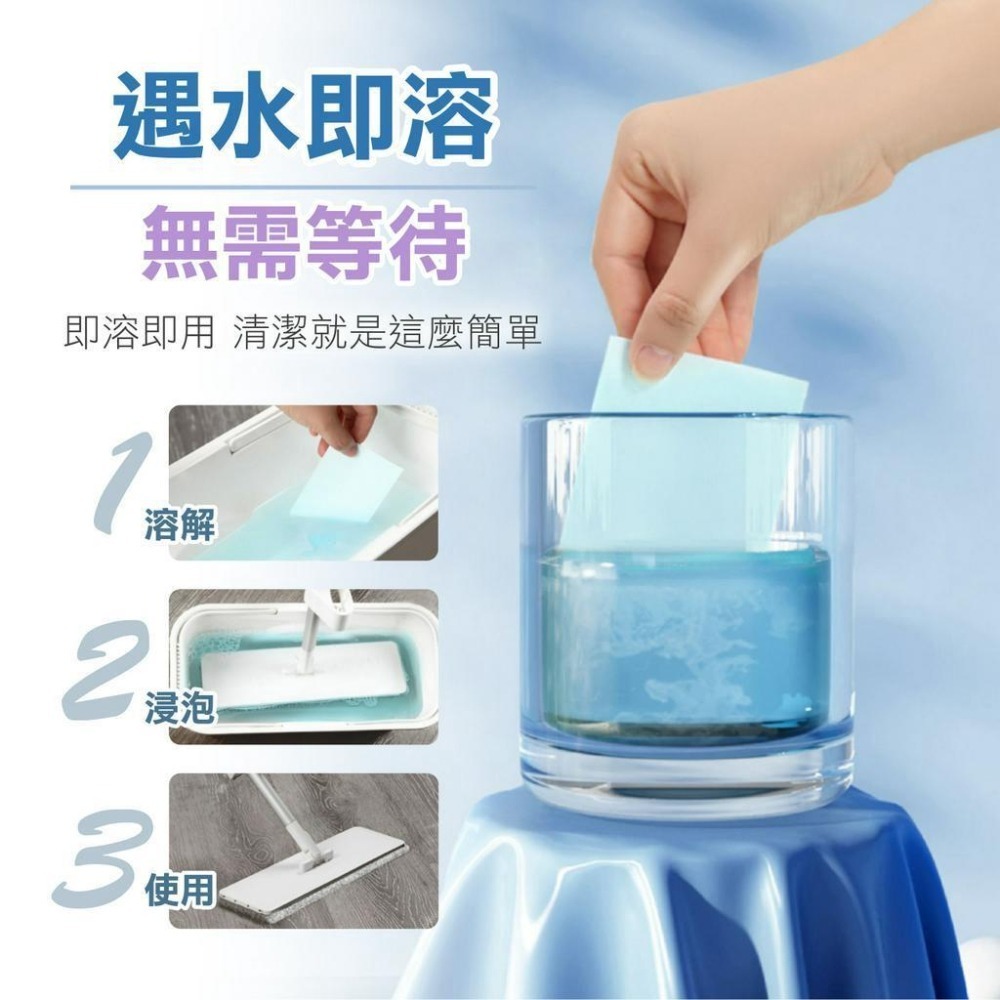 遇水即溶
無需等待
即溶即用 清潔就是這麼簡單

1 溶解
2 浸泡
3 使用