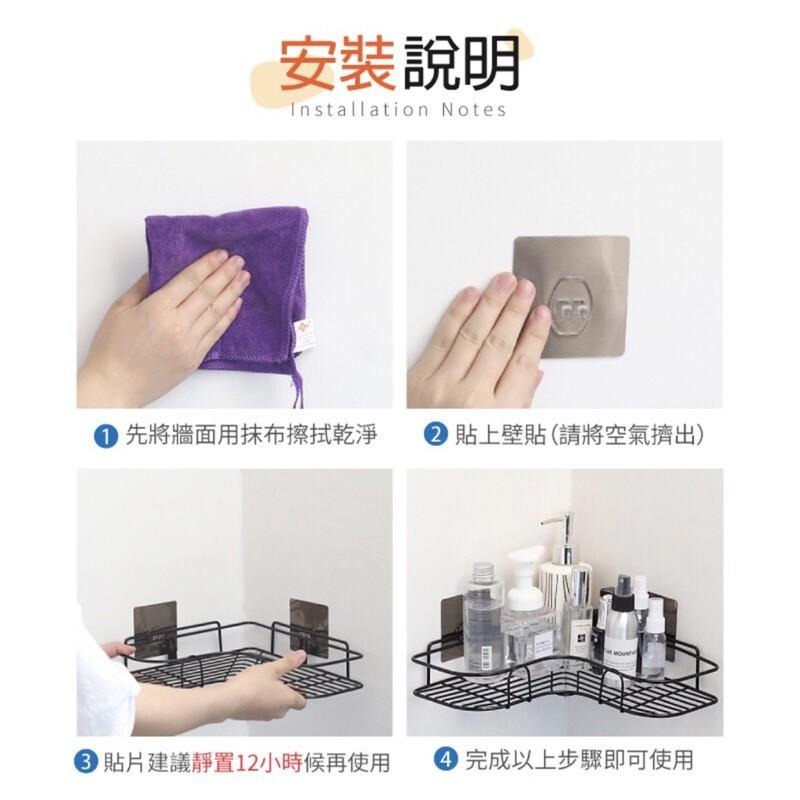 安裝說明
Installation Notes

1 先將牆面用抹布擦拭乾淨

2 貼上壁貼(請將空氣擠出)

3 貼片建議靜置12小時候再使用

4 完成以上步驟即可使用