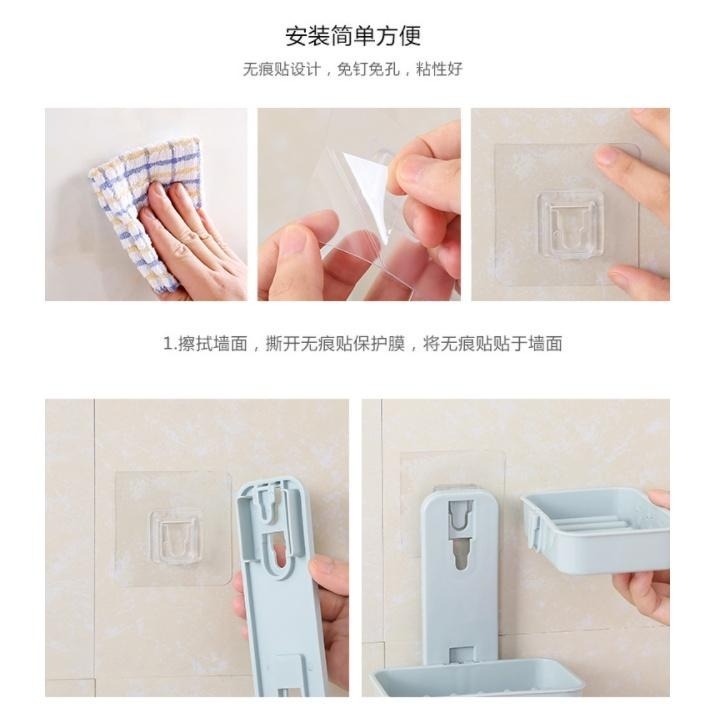 安装简单方便

无痕贴设计，免钉免孔，粘性好

1.擦拭墙面，撕开无痕贴保护膜，将无痕贴贴于墙面