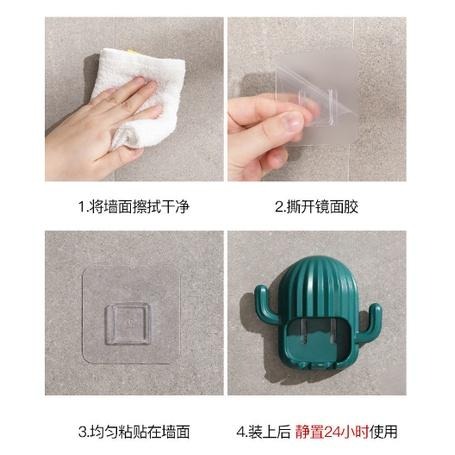 1.将墙面擦拭干净

2.撕开镜面胶

3.均匀粘贴在墙面

4.装上后 静置24小时使用