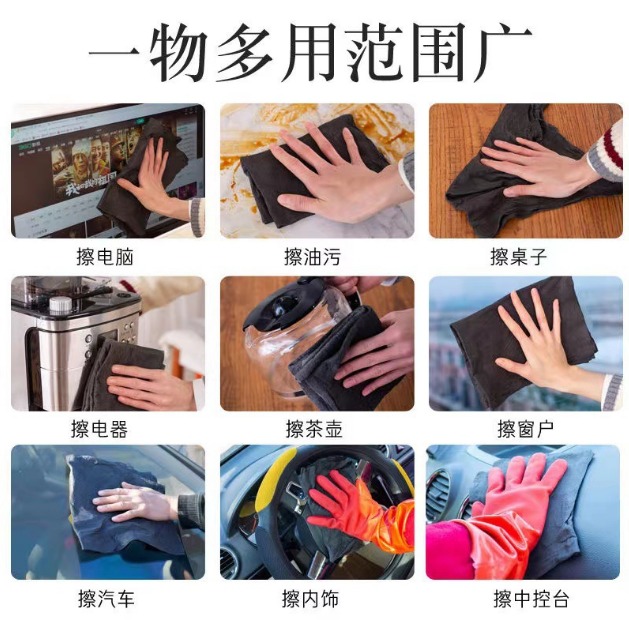 一物多用范围广

擦电脑

擦油污

擦桌子

擦电器

擦茶壶

擦窗户

擦汽车

擦内饰

擦中控台