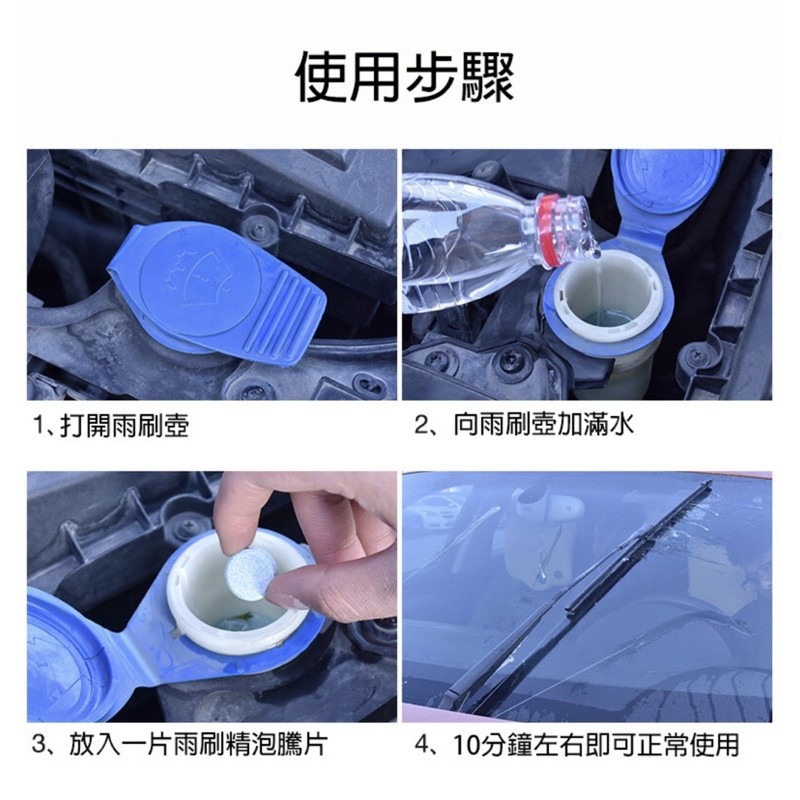 使用步驟

1、打開雨刷壺

2、向雨刷壺加滿水

3、放入一片雨刷精泡騰片

4、10分鐘左右即可正常使用