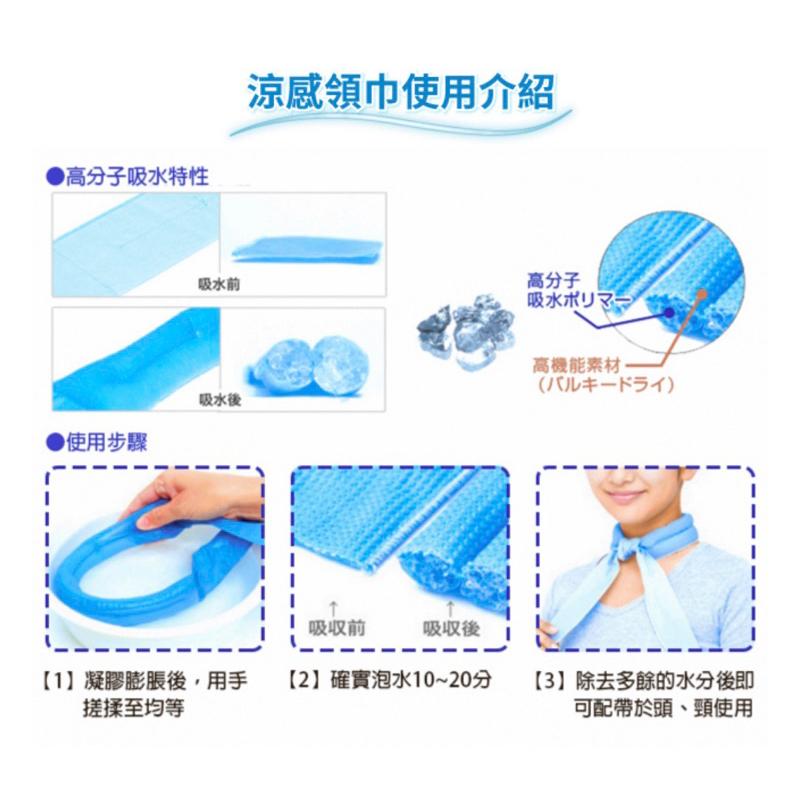 涼感領巾使用介紹

●高分子吸水特性

吸水前

吸水後

高分子
吸水ポリマー

高機能素材
（バルキードライ）

●使用步驟

↑
吸収前

↑
吸収後

【1】凝膠膨脹後，用手搓揉至均等

【2】確實泡水10~20分

【3】除去多餘的水分後即可配帶於頭、頸使用