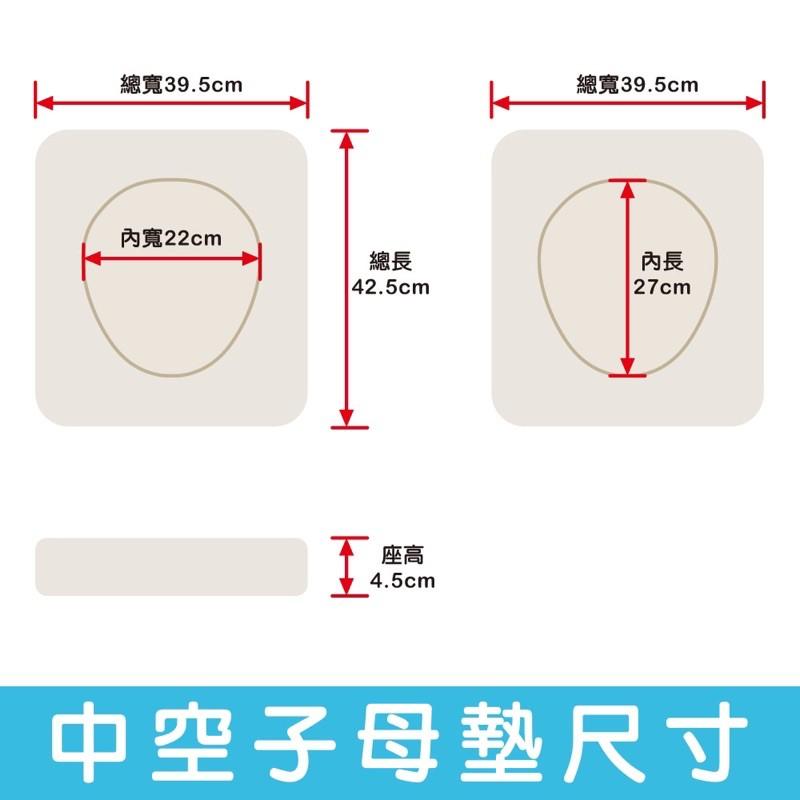 總寬39.5cm

內寬22cm

總長
42.5cm

總寬39.5cm

內長
27cm

座高
4.5cm

中空子母墊尺寸