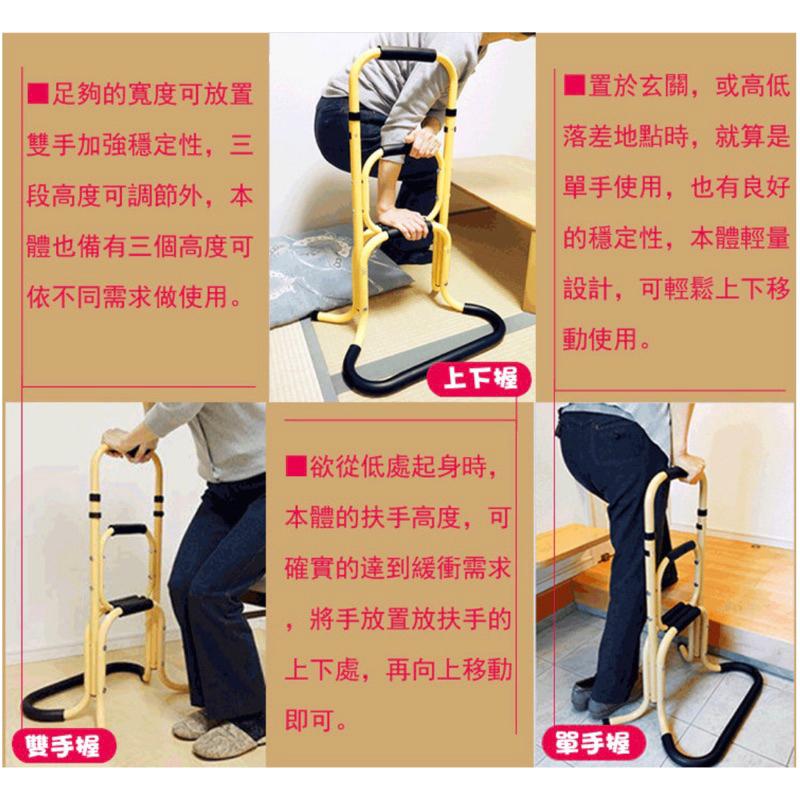 ■足夠的寬度可放置雙手加強穩定性，三段高度可調節外，本體也備有三個高度可依不同需求做使用。

上下握

■置於玄關，或高低落差地點時，就算是單手使用，也有良好的穩定性，本體輕量設計，可輕鬆上下移動使用。

雙手握

■欲從低處起身時，本體的扶手高度，可確實的達到緩衝需求，將手放置放扶手的上下處，再向上移動即可。

單手握