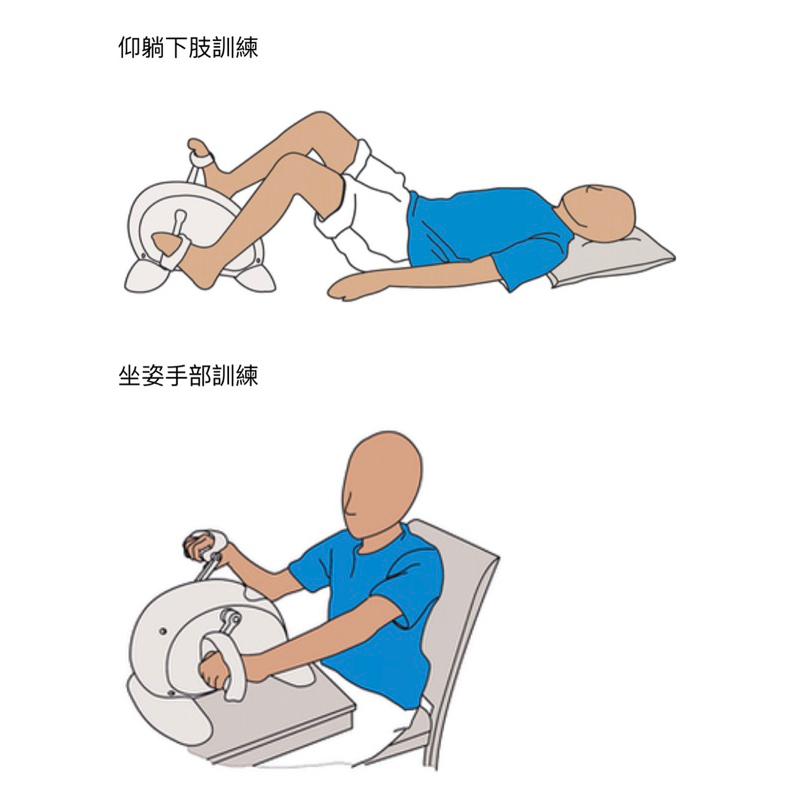 仰躺下肢訓練

坐姿手部訓練