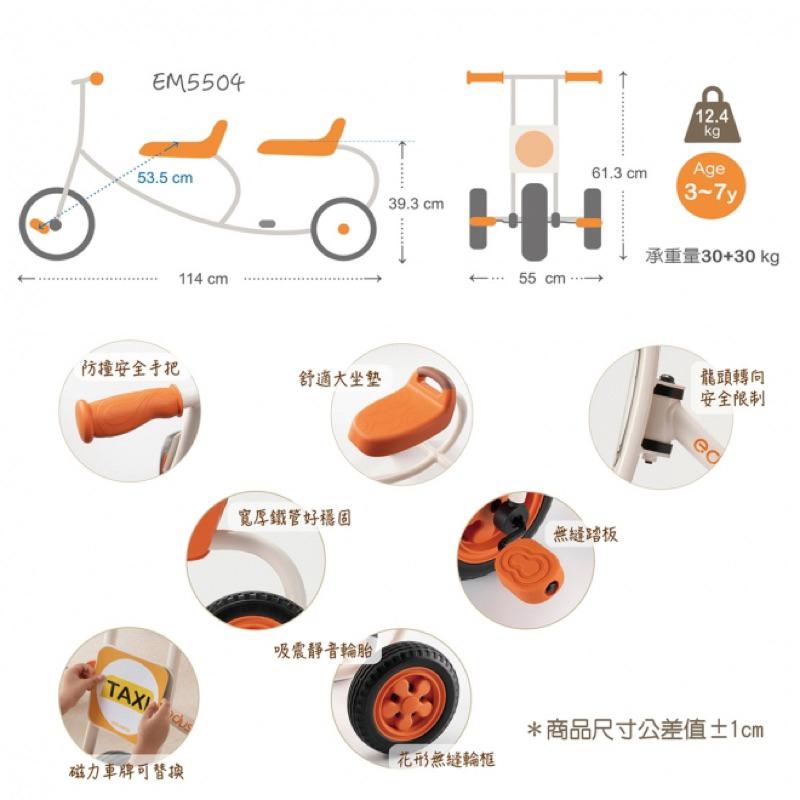 EM5504

53.5 cm

39.3 cm

114 cm

61.3 cm

55 cm

12.4 kg

Age 3~7y

承重量30+30 kg

防撞安全手把

舒適大坐墊

龍頭轉向安全限制

寬厚鐵管好穩固

無縫踏板

吸震靜音輪胎

TAXI

磁力車牌可替換

花形無縫輪框

＊商品尺寸公差值±1cm