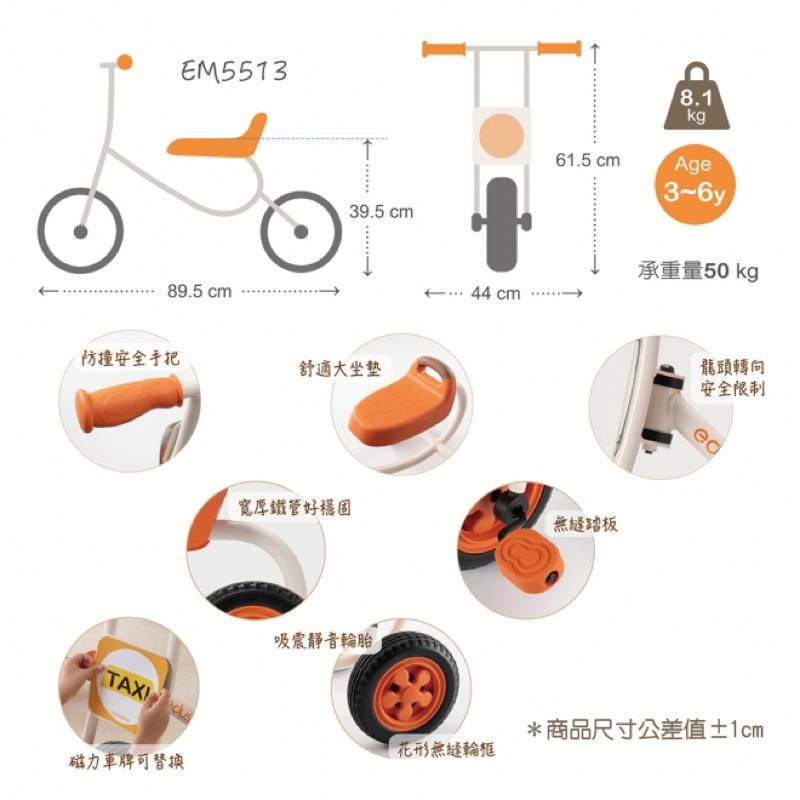 EM5513

39.5 cm

89.5 cm

61.5 cm

44 cm

8.1 kg

Age 3~6y

承重量50 kg

防撞安全手把

舒適大坐墊

龍頭轉向安全限制

寬厚鐵管好穩固

無縫踏板

吸震靜音輪胎

TAXI

磁力車牌可替換

花形無縫輪框

＊商品尺寸公差值±1cm