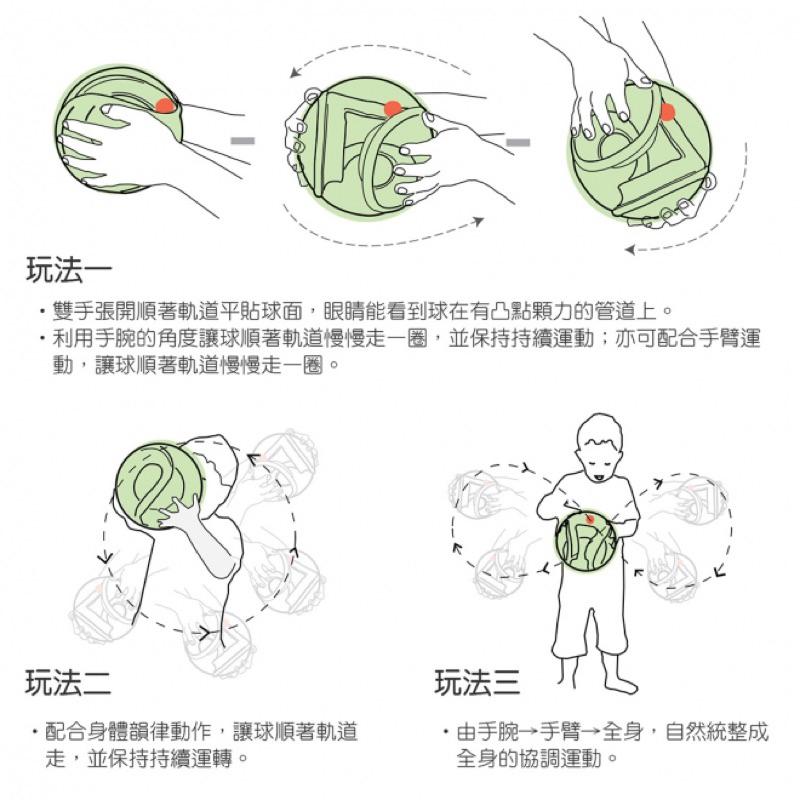 玩法一

・雙手張開順著軌道平貼球面，眼睛能看到球在有凸點顆力的管道上。
・利用手腕的角度讓球順著軌道慢慢走一圈，並保持持續運動；亦可配合手臂運動，讓球順著軌道慢慢走一圈。

玩法二

・配合身體韻律動作，讓球順著軌道走，並保持持續運轉。

玩法三

・由手腕→手臂→全身，自然統整成全身的協調運動。