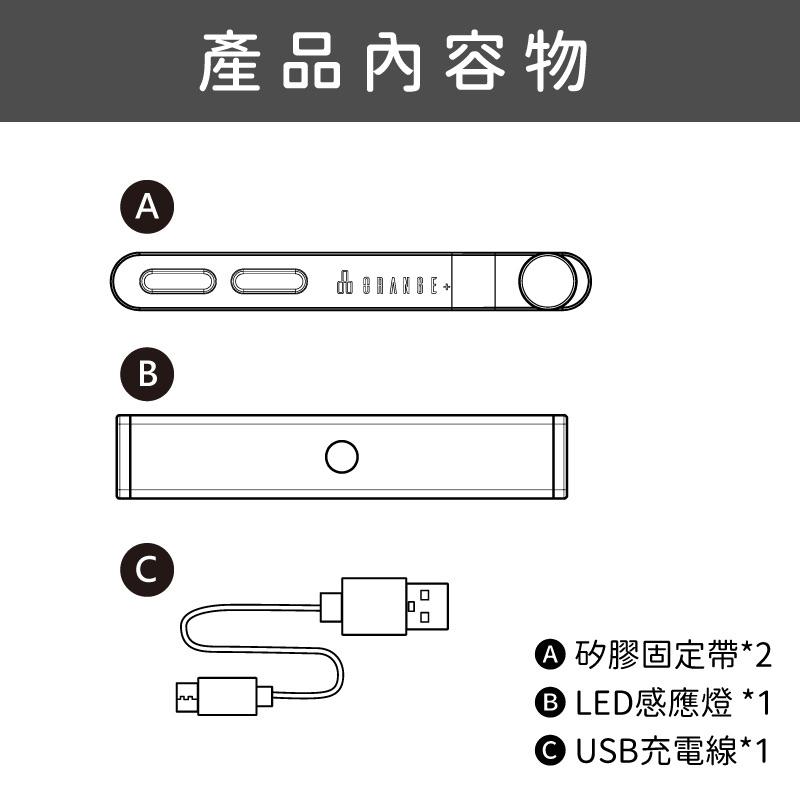 產品內容物

A

CHANGE+

B

C

A 矽膠固定帶*2
B LED感應燈 *1
C USB充電線*1