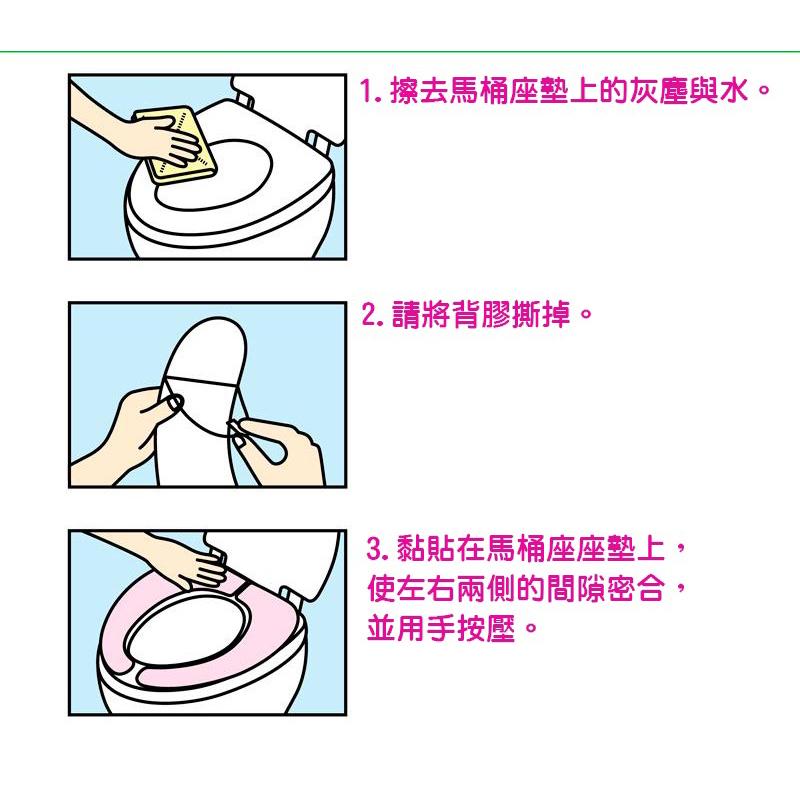 1. 擦去馬桶座墊上的灰塵與水。

2. 請將背膠撕掉。

3. 黏貼在馬桶座座墊上，使左右兩側的間隙密合，並用手按壓。