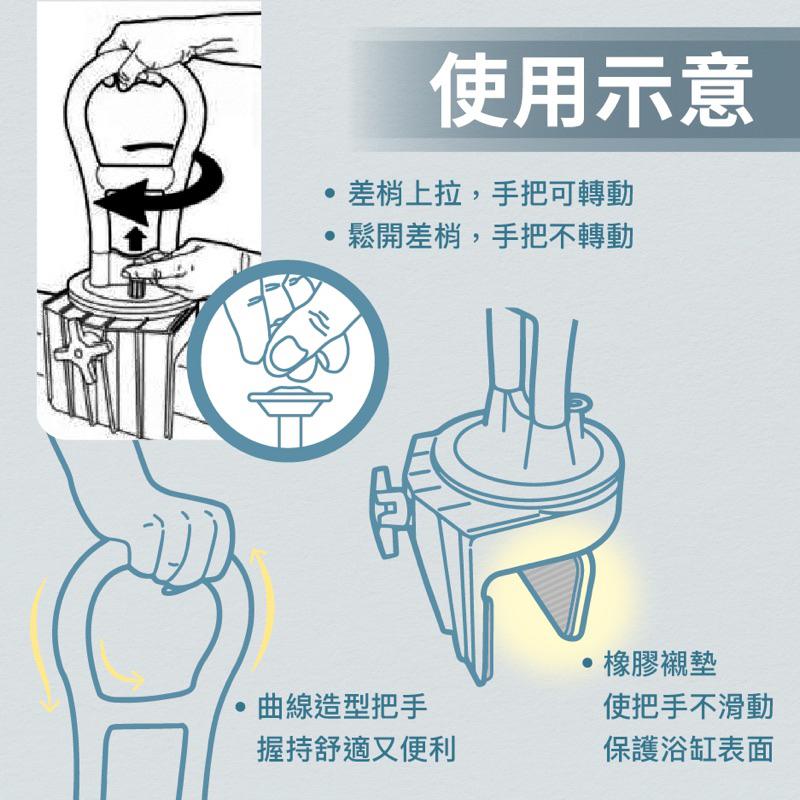 使用示意

• 差梢上拉，手把可轉動
• 鬆開差梢，手把不轉動

• 曲線造型把手
握持舒適又便利

• 橡膠襯墊
使把手不滑動
保護浴缸表面