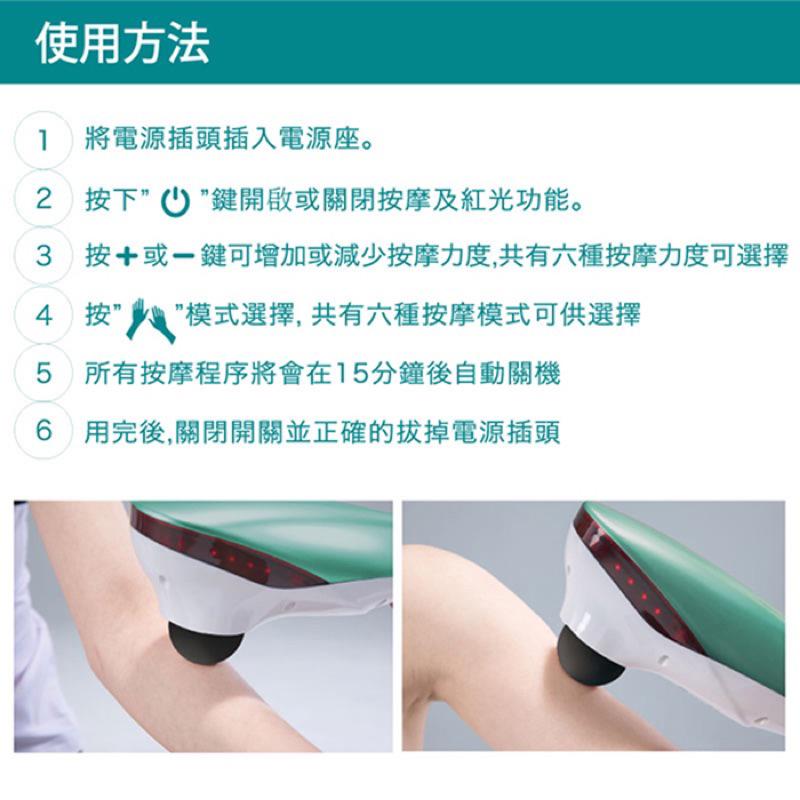 使用方法

1 將電源插頭插入電源座。

2 按下" "鍵開啟或關閉按摩及紅光功能。

3 按＋或－鍵可增加或減少按摩力度,共有六種按摩力度可選擇

4 按" "模式選擇, 共有六種按摩模式可供選擇

5 所有按摩程序將會在15分鐘後自動關機

6 用完後,關閉開關並正確的拔掉電源插頭