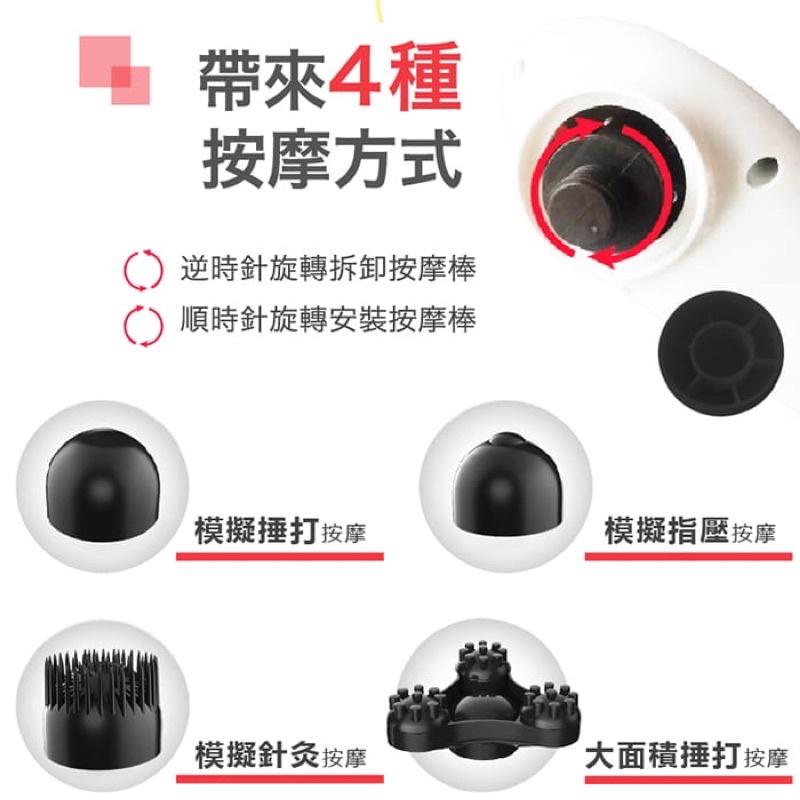 帶來4種
按摩方式

逆時針旋轉拆卸按摩棒
順時針旋轉安裝按摩棒

模擬捶打按摩

模擬指壓按摩

模擬針灸按摩

大面積捶打按摩