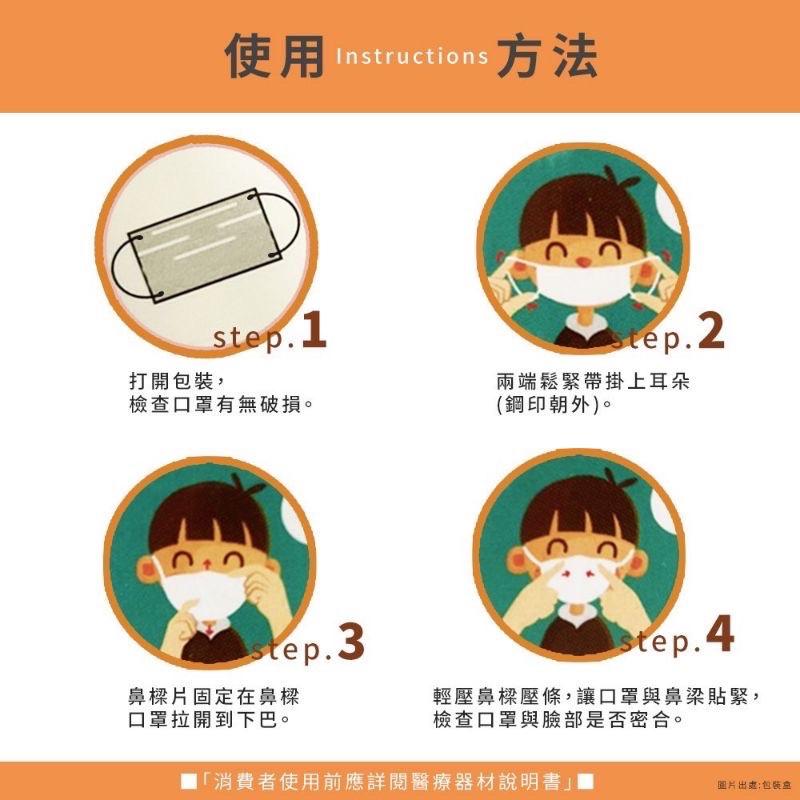 使用 Instructions 方法

step.1

打開包裝，
檢查口罩有無破損。

step.2

兩端鬆緊帶掛上耳朵
(鋼印朝外)。

step.3

鼻樑片固定在鼻樑
口罩拉開到下巴。

step.4

輕壓鼻樑壓條，讓口罩與鼻梁貼緊，
檢查口罩與臉部是否密合。

■「消費者使用前應詳閱醫療器材說明書」■

圖片出處:包裝盒