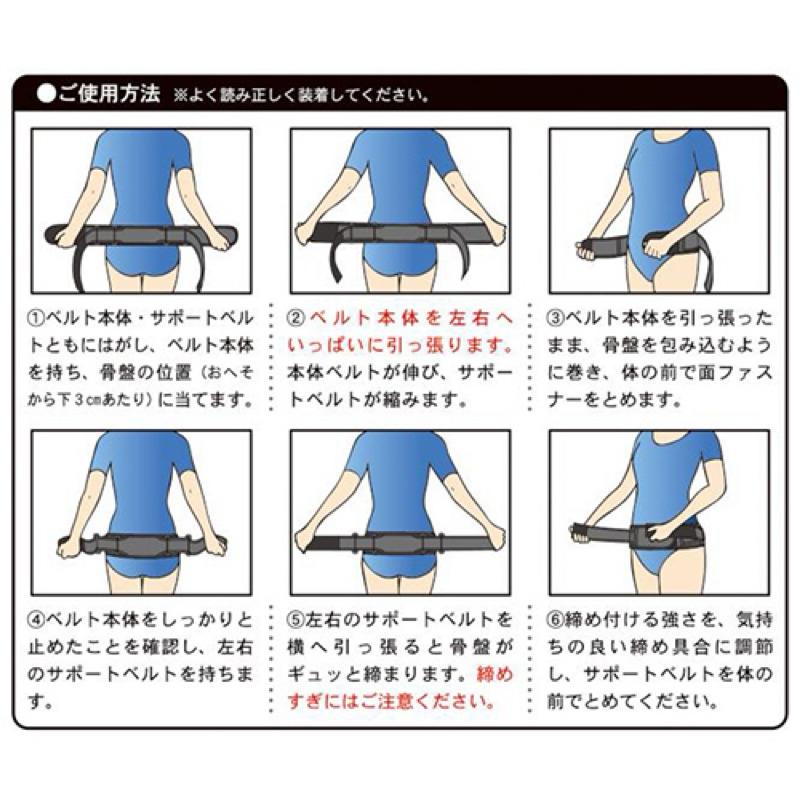 ●ご使用方法 ※よく読み正しく装着してください。

①ベルト本体・サポートベルトともにはがし、ベルト本体を持ち、骨盤の位置（おへそから下3cmあたり）に当てます。

②ベルト本体を左右へいっぱいに引っ張ります。本体ベルトが伸び、サポートベルトが縮みます。

③ベルト本体を引っ張ったまま、骨盤を包み込むように巻き、体の前で面ファスナーをとめます。

④ベルト本体をしっかりと止めたことを確認し、左右のサポートベルトを持ちます。

⑤左右のサポートベルトを横へ引っ張ると骨盤がギュッと締まります。締めすぎにはご注意ください。

⑥締め付ける強さを、気持ちの良い締め具合に調節し、サポートベルトを体の前でとめてください。