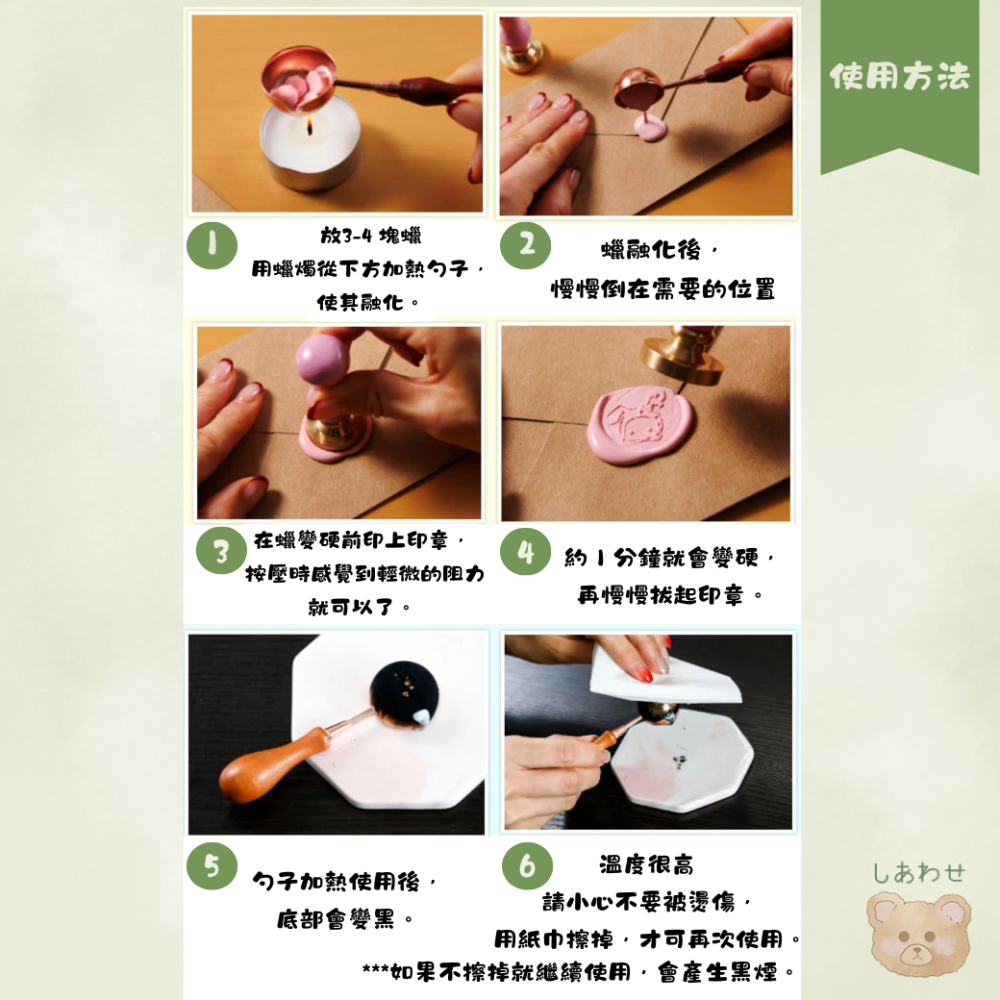 使用方法

1
放3-4 塊蠟
用蠟燭從下方加熱勺子，
使其融化。

2
蠟融化後，
慢慢倒在需要的位置

3
在蠟變硬前印上印章，
按壓時感覺到輕微的阻力
就可以了。

4
約 1 分鐘就會變硬，
再慢慢拔起印章。

5
勺子加熱使用後，
底部會變黑。

6
溫度很高
請小心不要被燙傷，
用紙巾擦掉，才可再次使用。
***如果不擦掉就繼續使用，會產生黑煙。

しあわせ