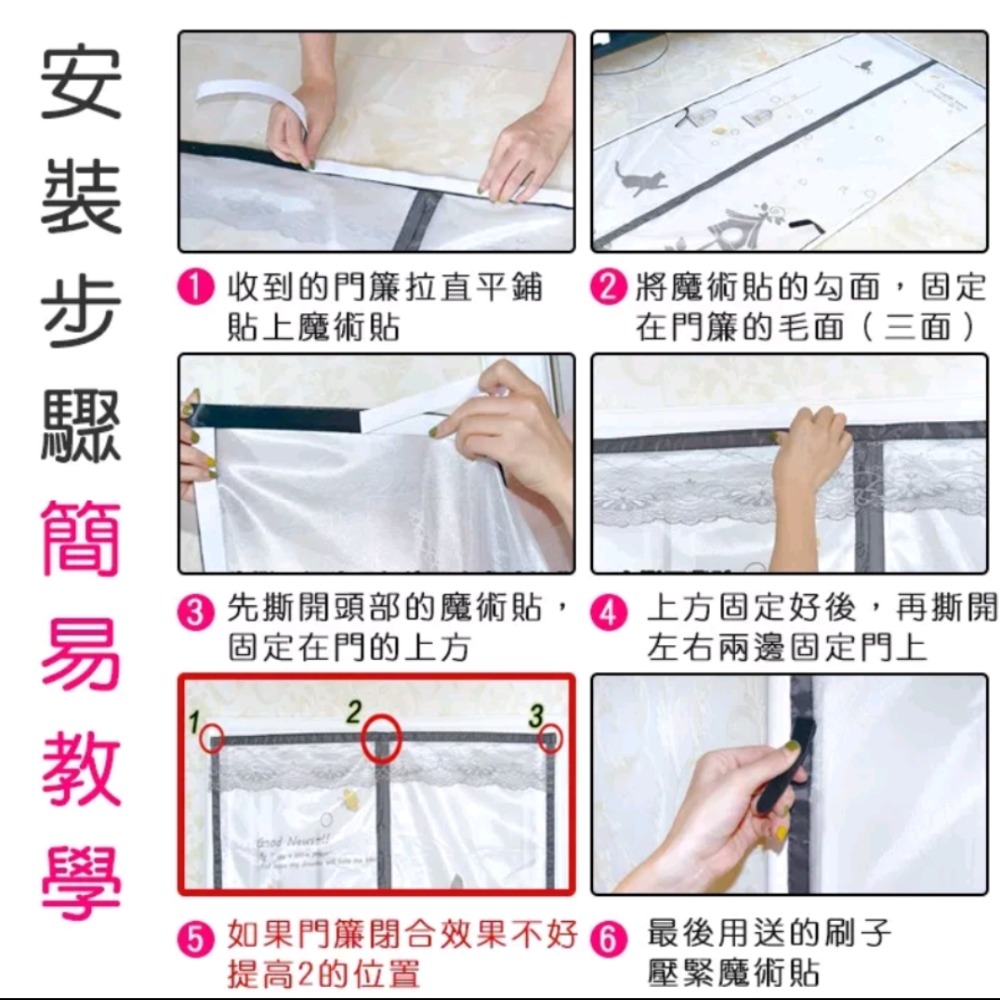 安裝步驟簡易教學

1 收到的門簾拉直平鋪貼上魔術貼

2 將魔術貼的勾面，固定在門簾的毛面（三面）

3 先撕開頭部的魔術貼，固定在門的上方

4 上方固定好後，再撕開左右兩邊固定門上

1 2 3

Good News!!

5 如果門簾閉合效果不好提高2的位置

6 最後用送的刷子壓緊魔術貼