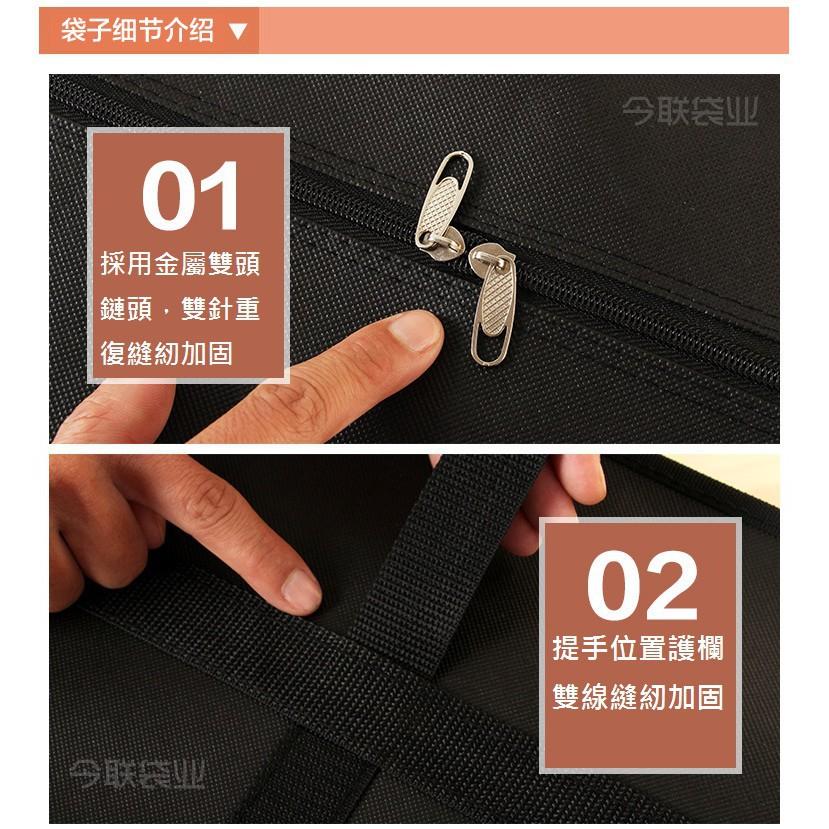 袋子细节介绍 ▼

今联袋业

01
採用金屬雙頭鏈頭，雙針重復縫紉加固

02
提手位置護欄雙線縫紉加固

今联袋业