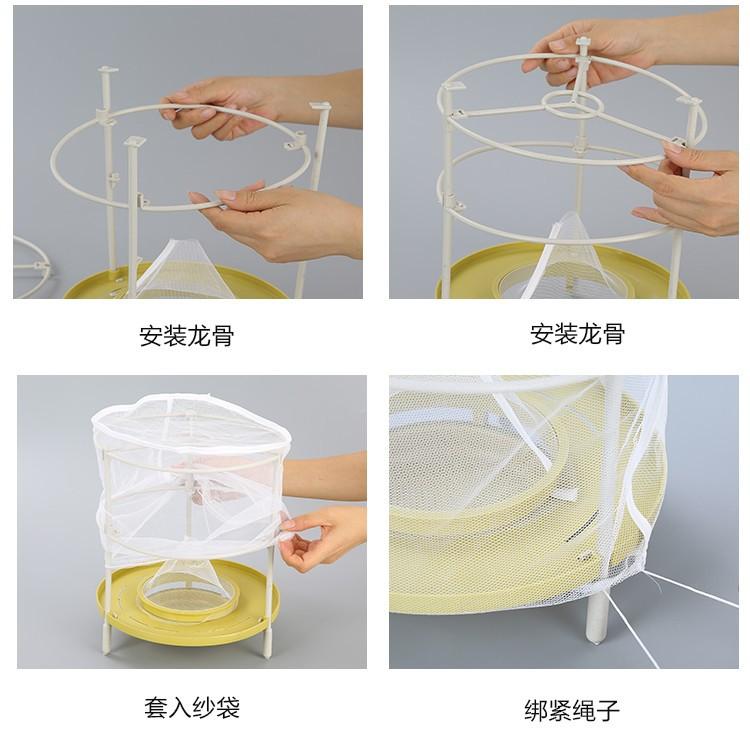 安装龙骨

安装龙骨

套入纱袋

绑紧绳子