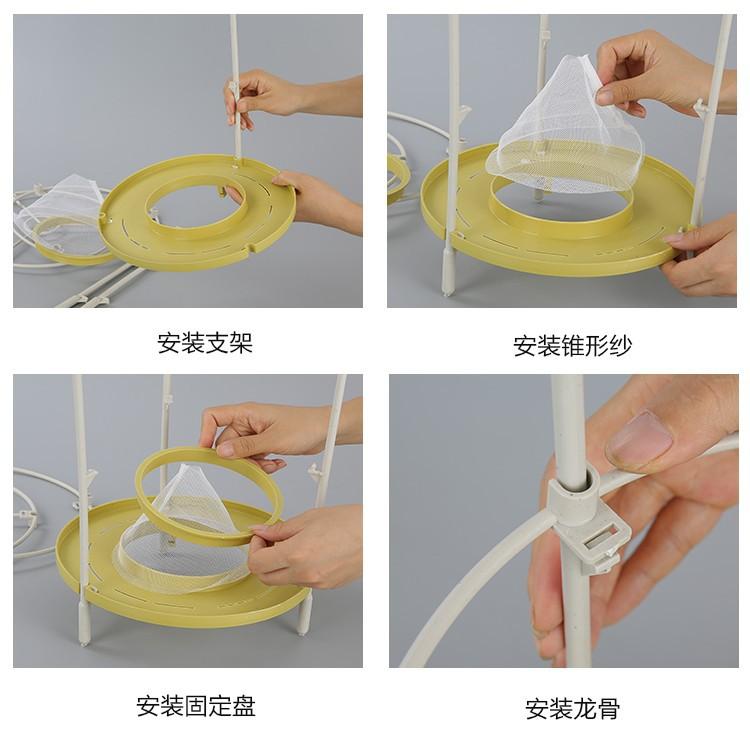 安装支架

安装锥形纱

安装固定盘

安装龙骨