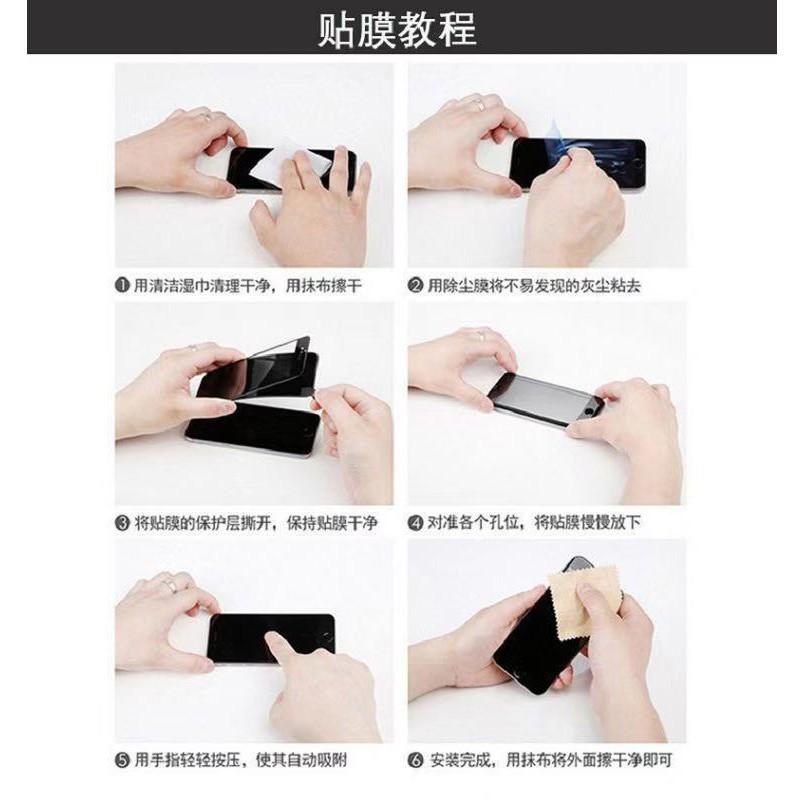 贴膜教程

❶ 用清洁湿巾清理干净，用抹布擦干

❷ 用除尘膜将不易发现的灰尘粘去

❸ 将贴膜的保护层撕开，保持贴膜干净

❹ 对准各个孔位，将贴膜慢慢放下

❺ 用手指轻轻按压，使其自动吸附

❻ 安装完成，用抹布将外面擦干净即可