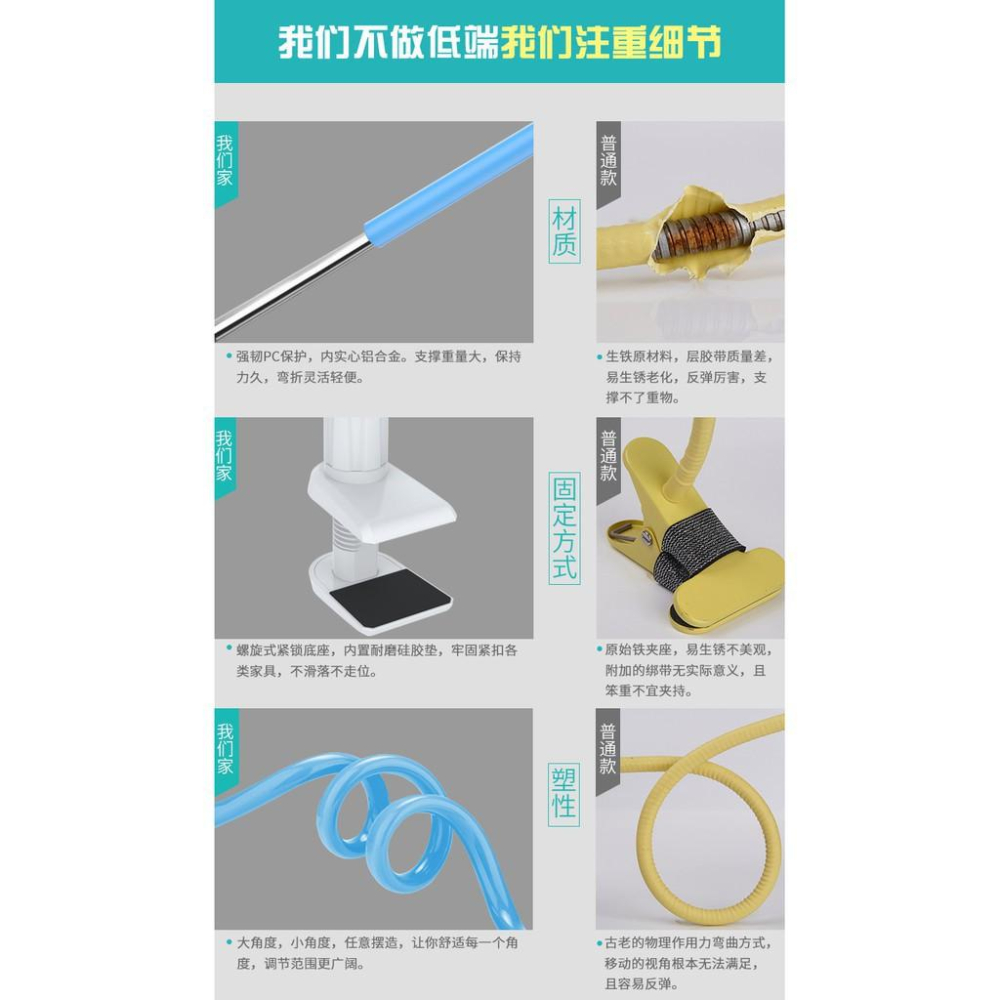 我们不做低端我们注重细节

我们家

材质

普通款

• 强韧PC保护，内实心铝合金。支撑重量大，保持力久，弯折灵活轻便。

• 生铁原材料，层胶带质量差，易生锈老化，反弹厉害，支撑不了重物。

我们家

固定方式

普通款

• 螺旋式紧锁底座，内置耐磨硅胶垫，牢固紧扣各类家具，不滑落不走位。

• 原始铁夹座，易生锈不美观，附加的绑带无实际意义，且笨重不宜夹持。

我们家

塑性

普通款

• 大角度，小角度，任意摆造，让你舒适每一个角度，调节范围更广阔。

• 古老的物理作用力弯曲方式，移动的视角根本无法满足，且容易反弹。