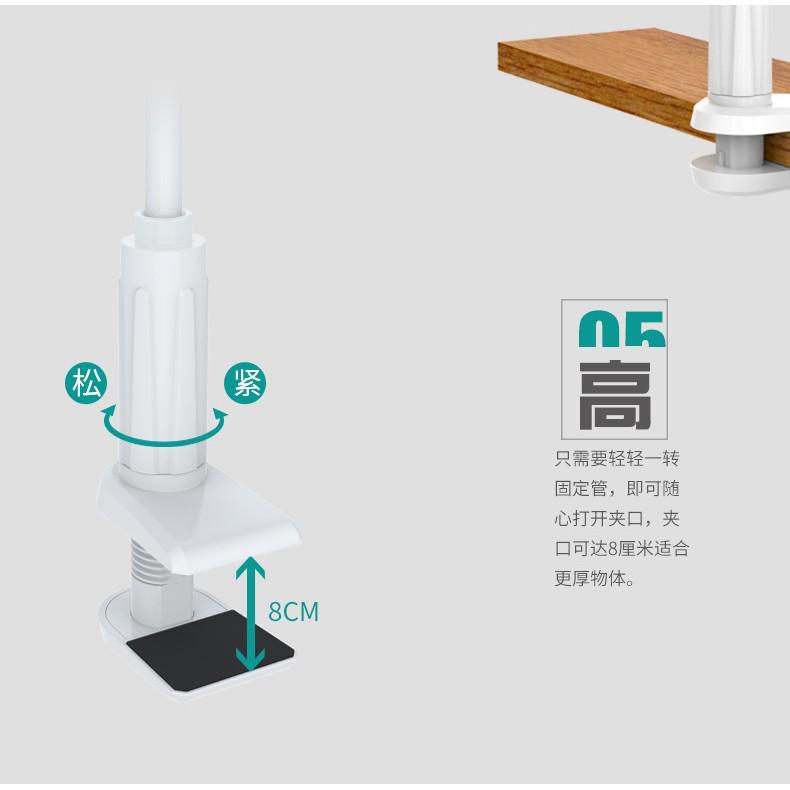 松

紧

8CM

05

高

只需要轻轻一转固定管，即可随心打开夹口，夹口可达8厘米适合更厚物体。