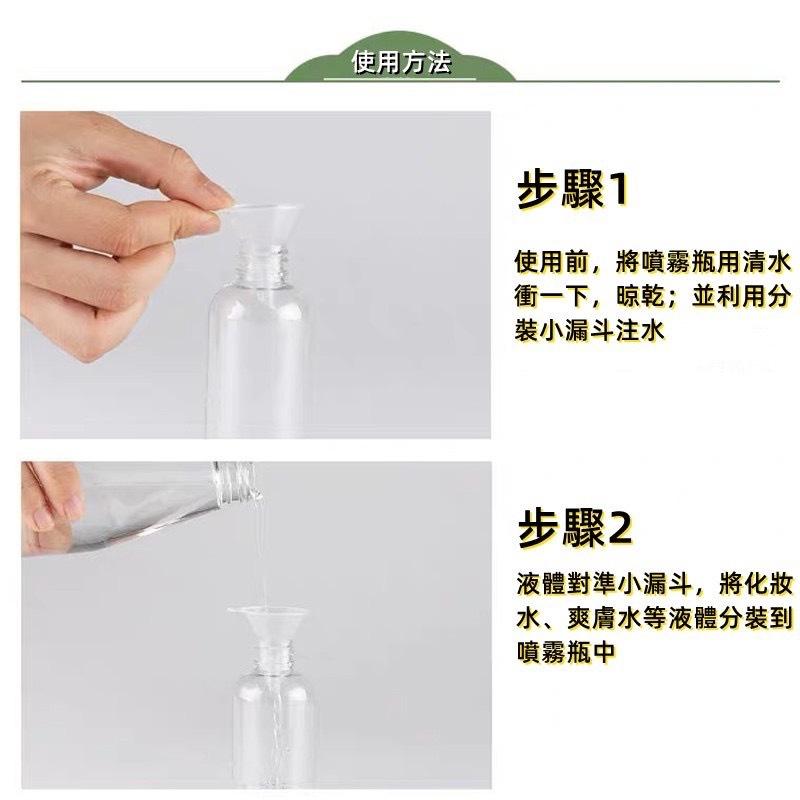 使用方法

步驟1

使用前，將噴霧瓶用清水衝一下，晾乾；並利用分裝小漏斗注水

步驟2

液體對準小漏斗，將化妝水、爽膚水等液體分裝到噴霧瓶中