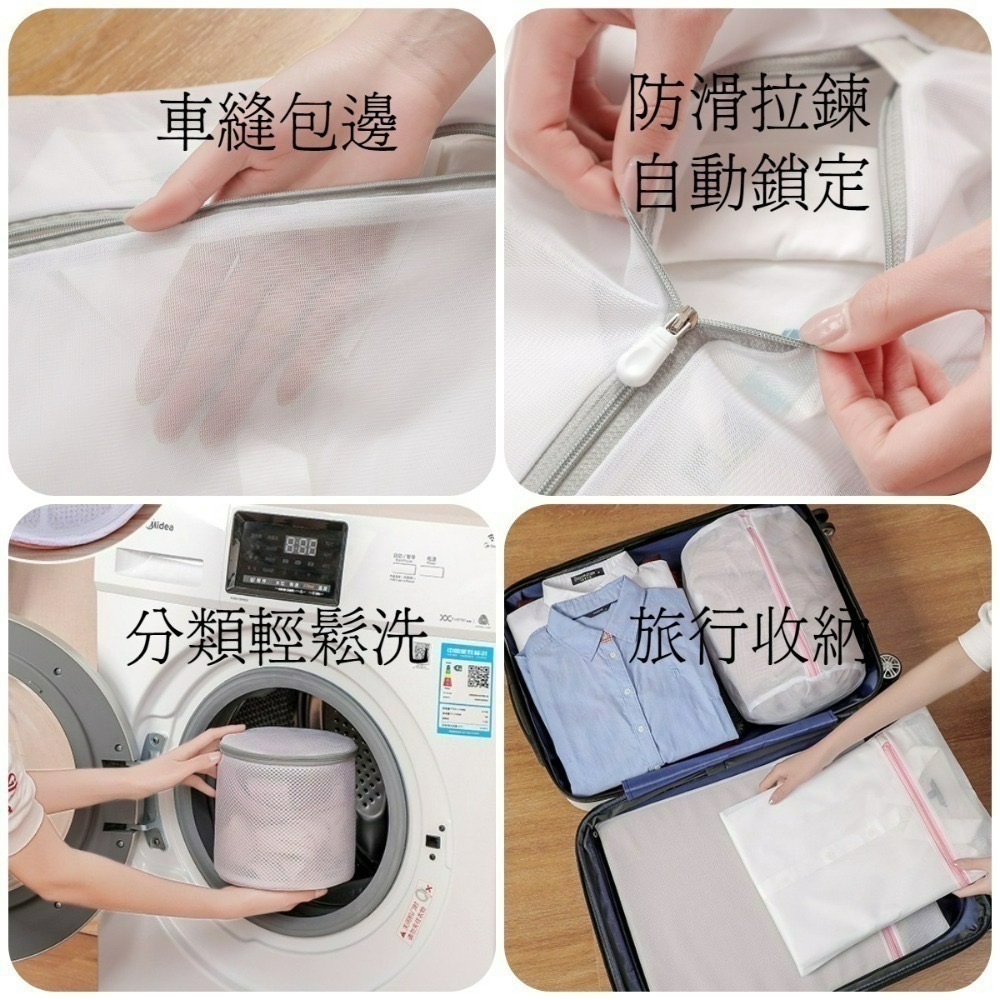 車縫包邊

防滑拉鍊
自動鎖定

Midea
8:88

分類輕鬆洗

旅行收納