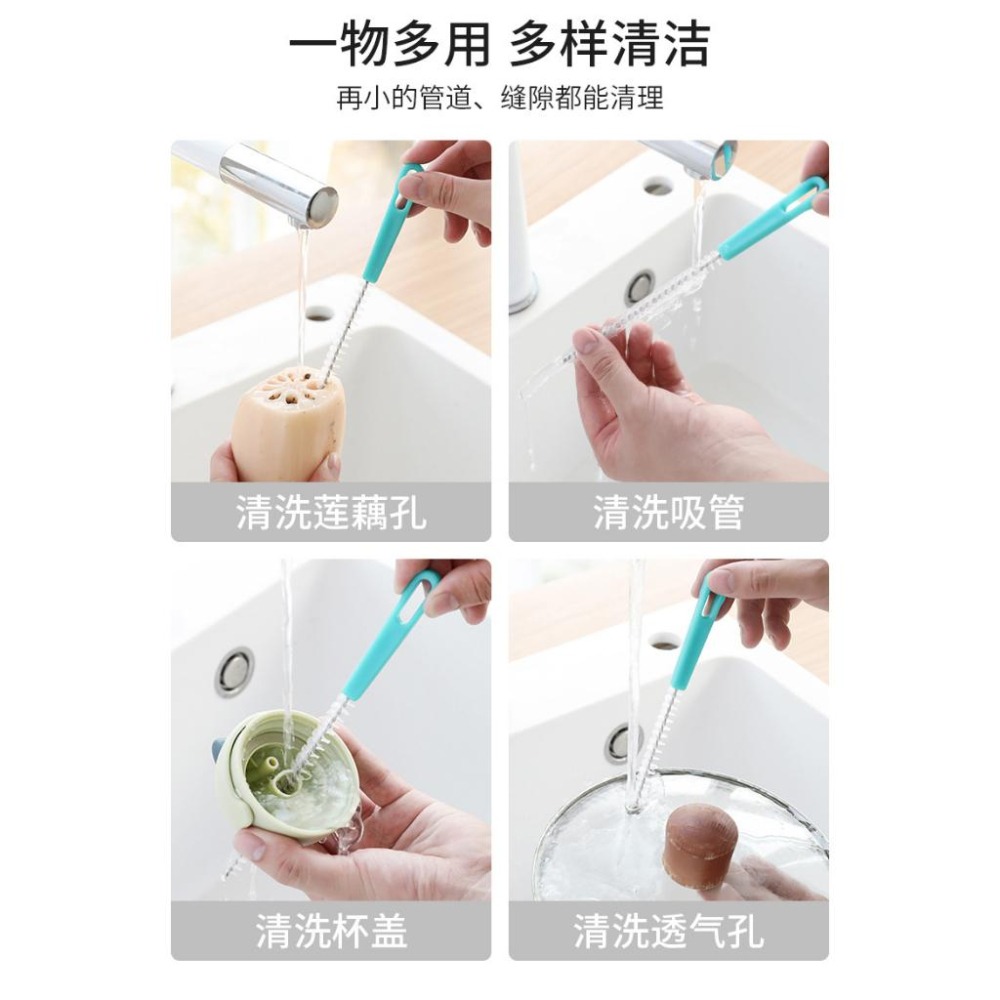 一物多用 多样清洁

再小的管道、缝隙都能清理

清洗莲藕孔

清洗吸管

清洗杯盖

清洗透气孔