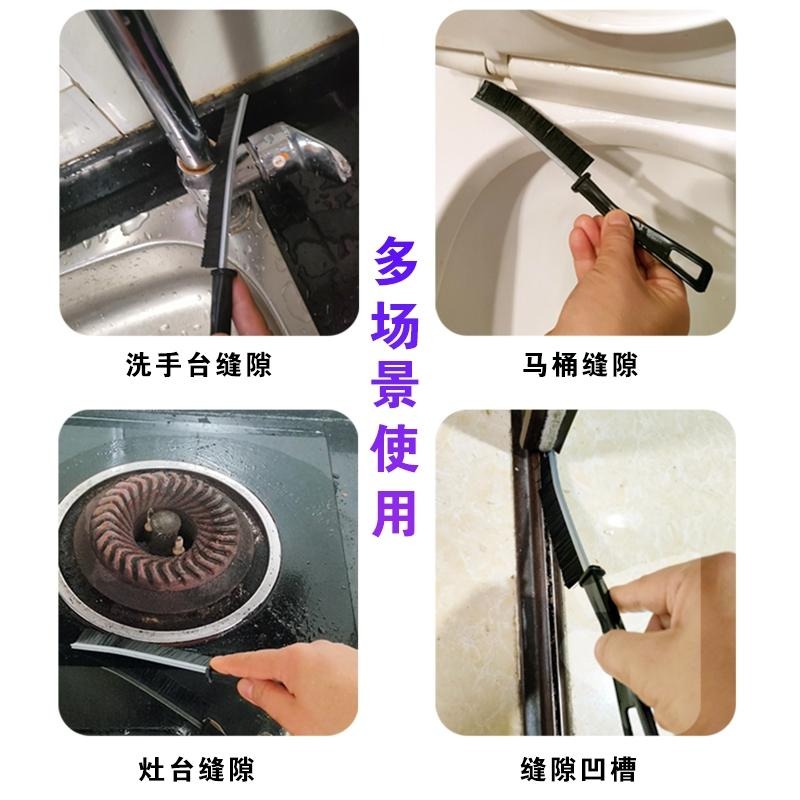 洗手台缝隙

多场景使用

马桶缝隙

灶台缝隙

缝隙凹槽