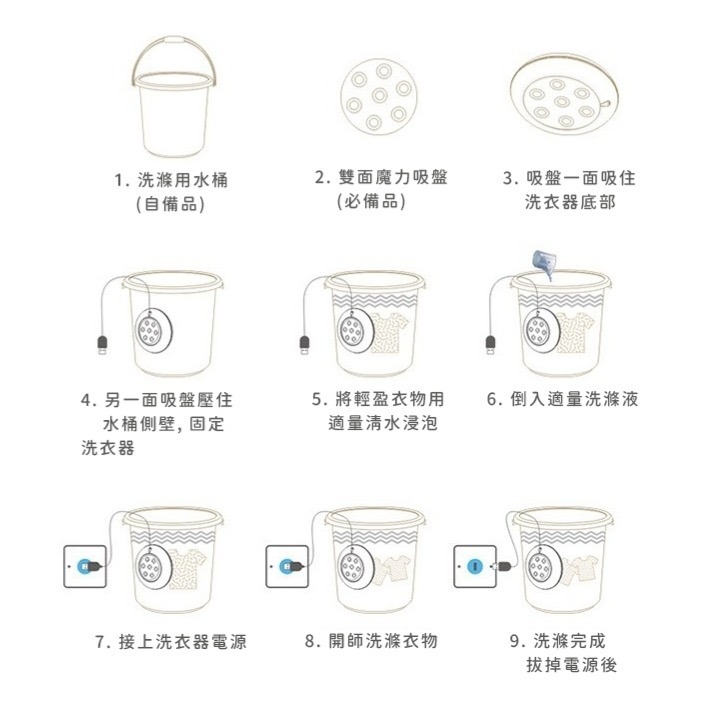 1. 洗滌用水桶
(自備品)

2. 雙面魔力吸盤
(必備品)

3. 吸盤一面吸住
洗衣器底部

4. 另一面吸盤壓住
水桶側壁, 固定
洗衣器

5. 將輕盈衣物用
適量清水浸泡

6. 倒入適量洗滌液

7. 接上洗衣器電源

8. 開師洗滌衣物

9. 洗滌完成
拔掉電源後