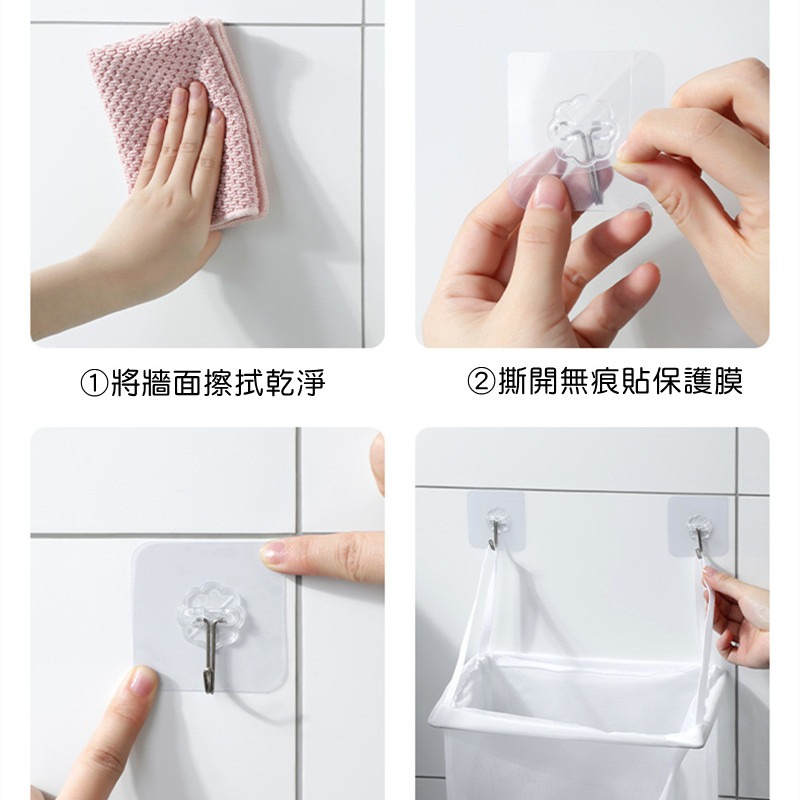 ①將牆面擦拭乾淨

②撕開無痕貼保護膜