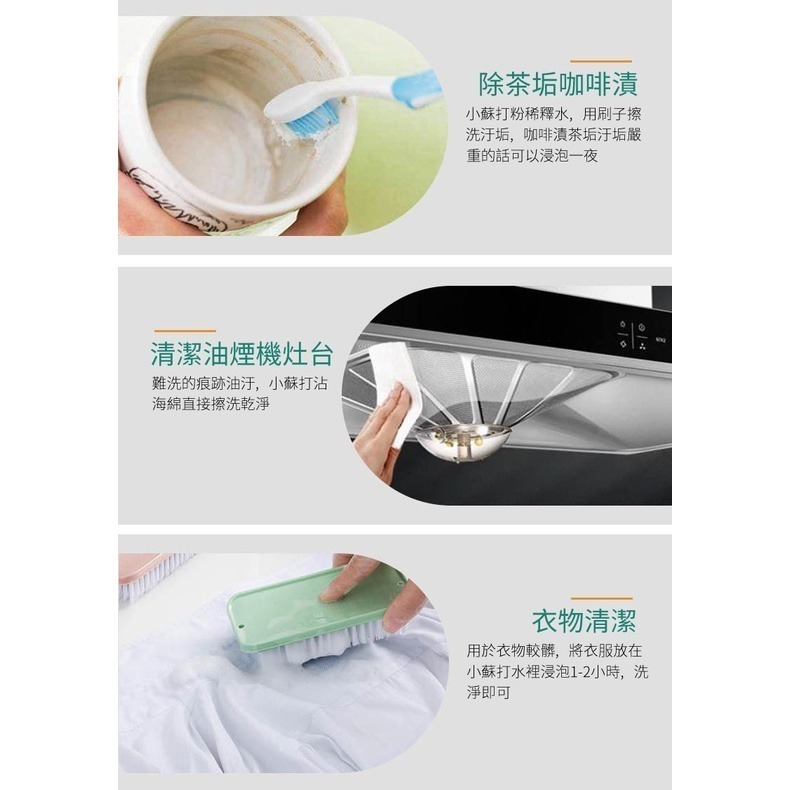 除茶垢咖啡漬

小蘇打粉稀釋水，用刷子擦洗汙垢，咖啡漬茶垢汙垢嚴重的話可以浸泡一夜

清潔油煙機灶台

難洗的痕跡油汙，小蘇打沾海綿直接擦洗乾淨

衣物清潔

用於衣物較髒，將衣服放在小蘇打水裡浸泡1-2小時，洗淨即可