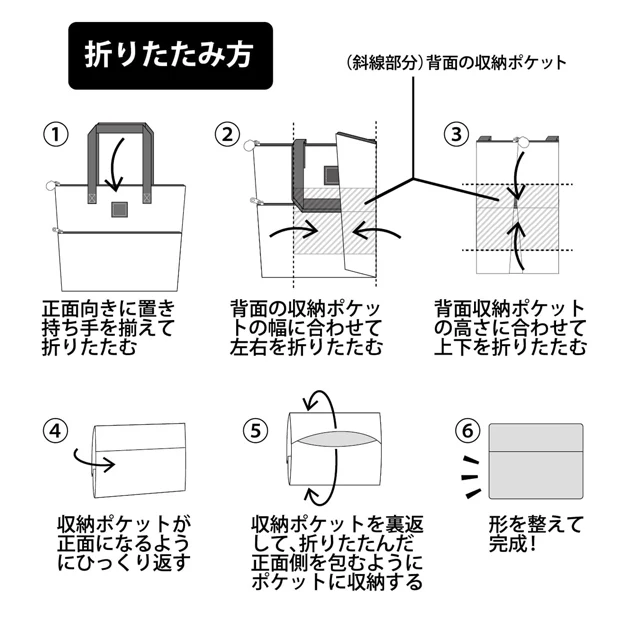 折りたたみ方

（斜線部分）背面の収納ポケット

①
正面向きに置き持ち手を揃えて折りたたむ

②
背面の収納ポケットの幅に合わせて左右を折りたたむ

③
背面収納ポケットの高さに合わせて上下を折りたたむ

④
収納ポケットが正面になるようにひっくり返す

⑤
収納ポケットを裏返して、折りたたんだ正面側を包むようにポケットに収納する

⑥
形を整えて完成！