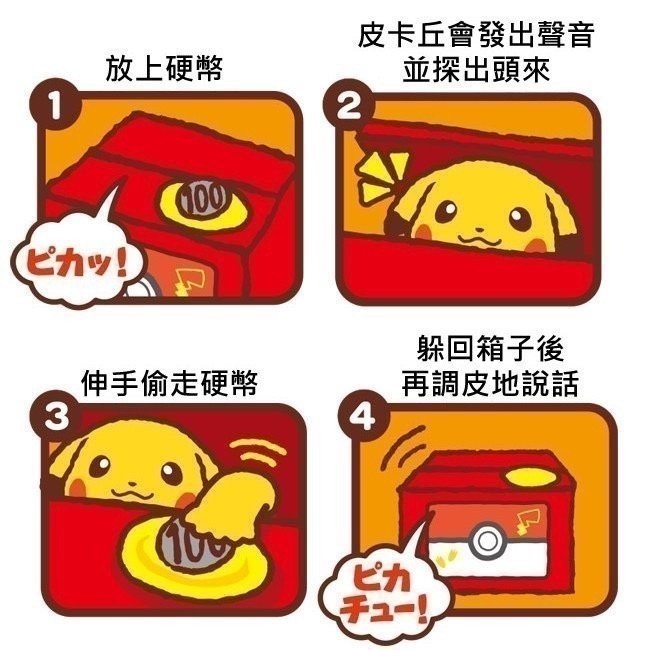 放上硬幣

1

100

ピカッ!

皮卡丘會發出聲音
並探出頭來

2

伸手偷走硬幣

3

100

躲回箱子後
再調皮地說話

4

ピカ
チュー!