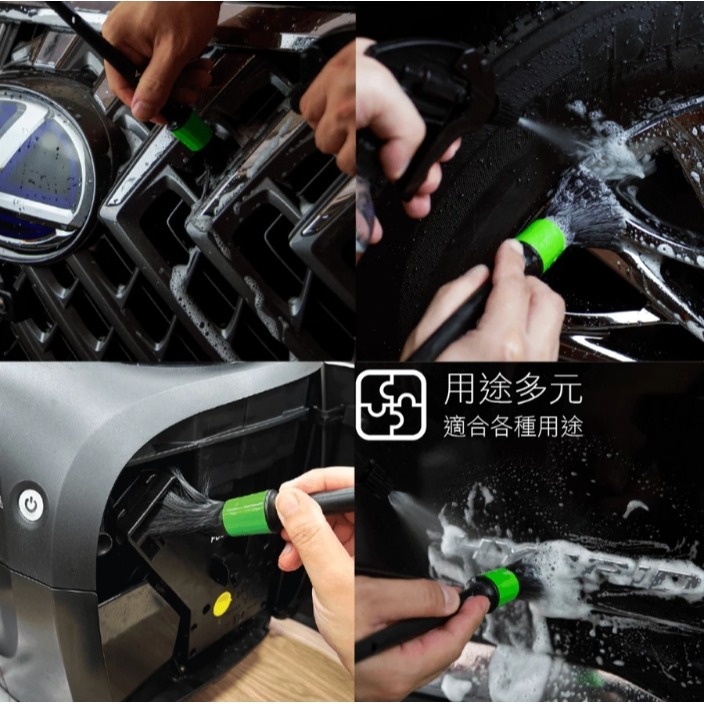 用途多元
適合各種用途