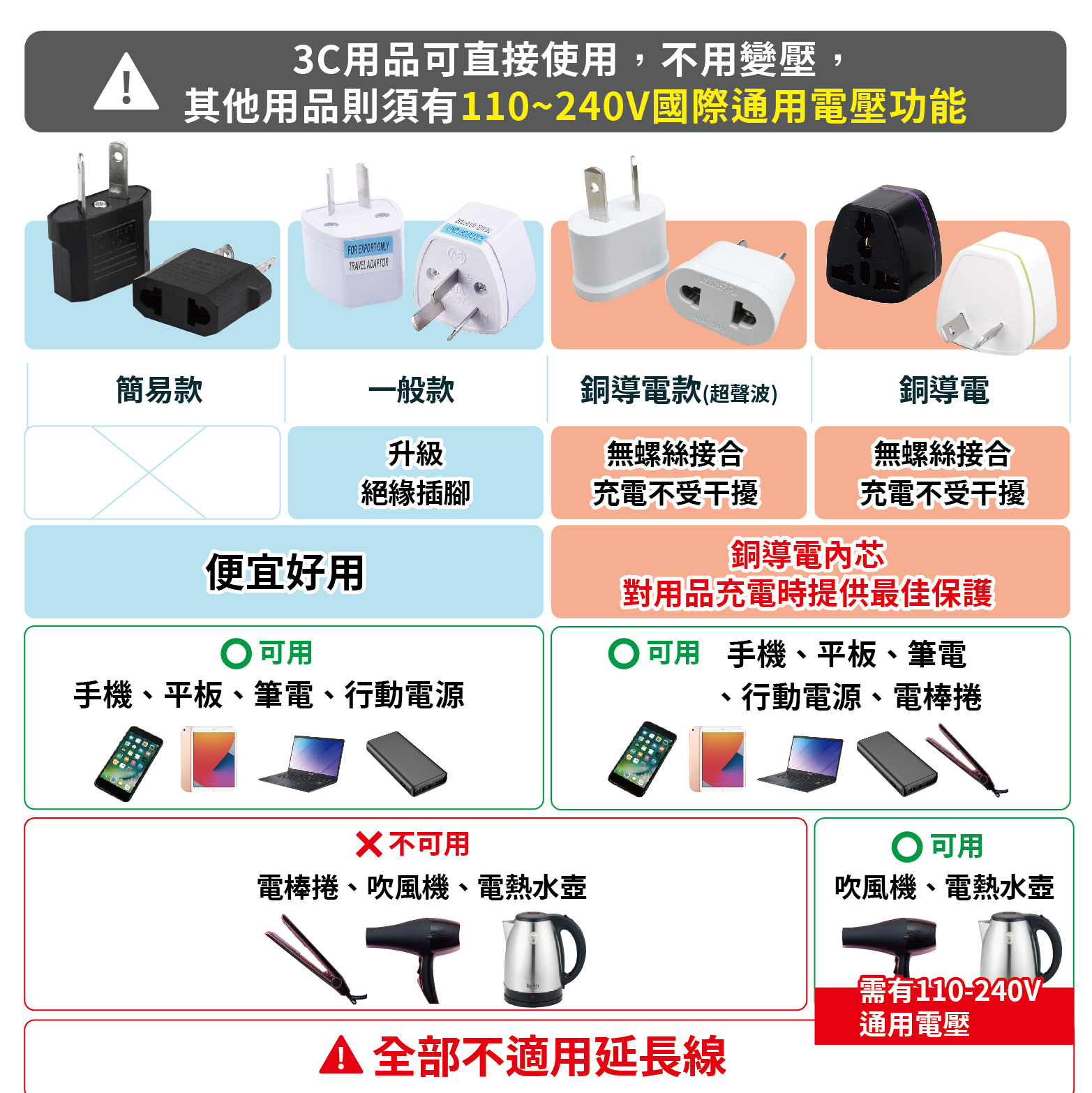 3C用品可直接使用，不用變壓，
其他用品則須有110~240V國際通用電壓功能

FOR EXPORT ONLY
TRAVEL ADAPTOR

簡易款

一般款

銅導電款(超聲波)

銅導電

升級
絕緣插腳

無螺絲接合
充電不受干擾

無螺絲接合
充電不受干擾

便宜好用

銅導電內芯
對用品充電時提供最佳保護

可用
手機、平板、筆電、行動電源

可用 手機、平板、筆電、行動電源、電棒捲

不可用
電棒捲、吹風機、電熱水壺

可用
吹風機、電熱水壺

需有110-240V
通用電壓

全部不適用延長線