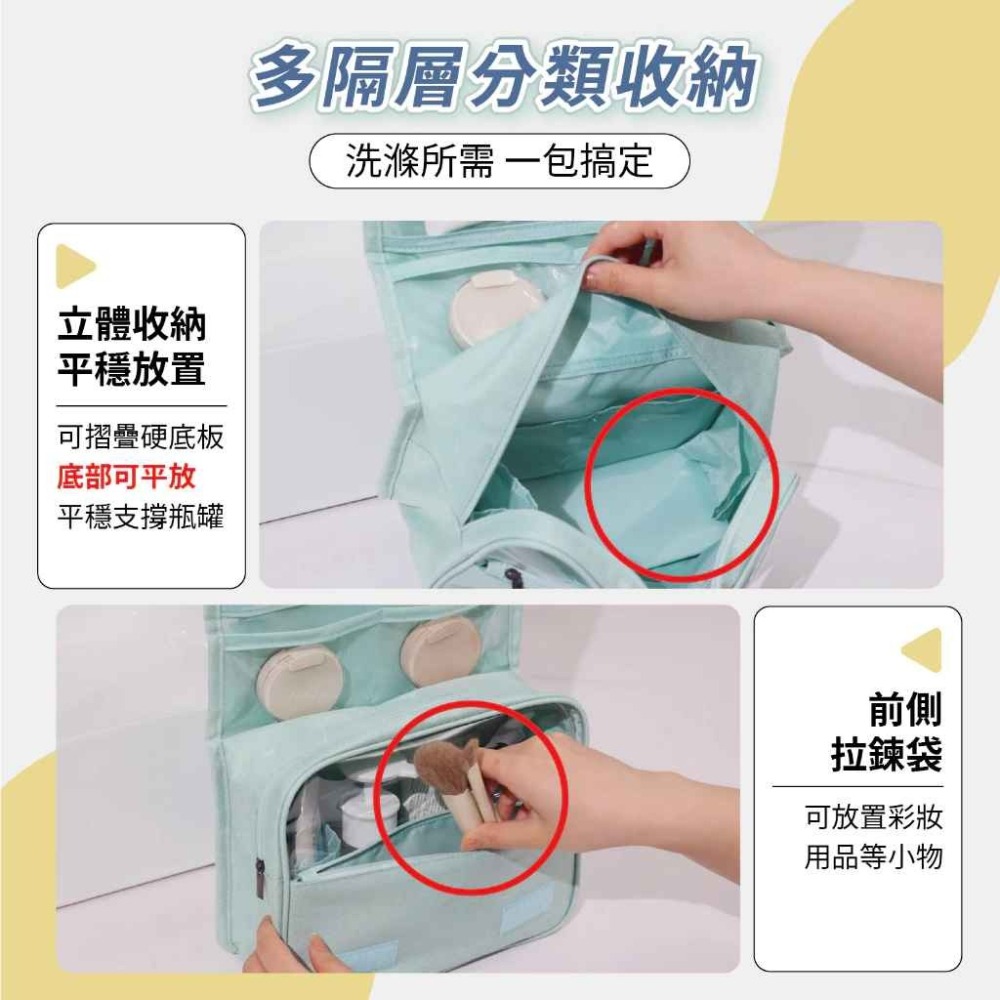 多隔層分類收納

洗滌所需 一包搞定

立體收納
平穩放置

可摺疊硬底板
底部可平放
平穩支撐瓶罐

前側
拉鍊袋

可放置彩妝
用品等小物