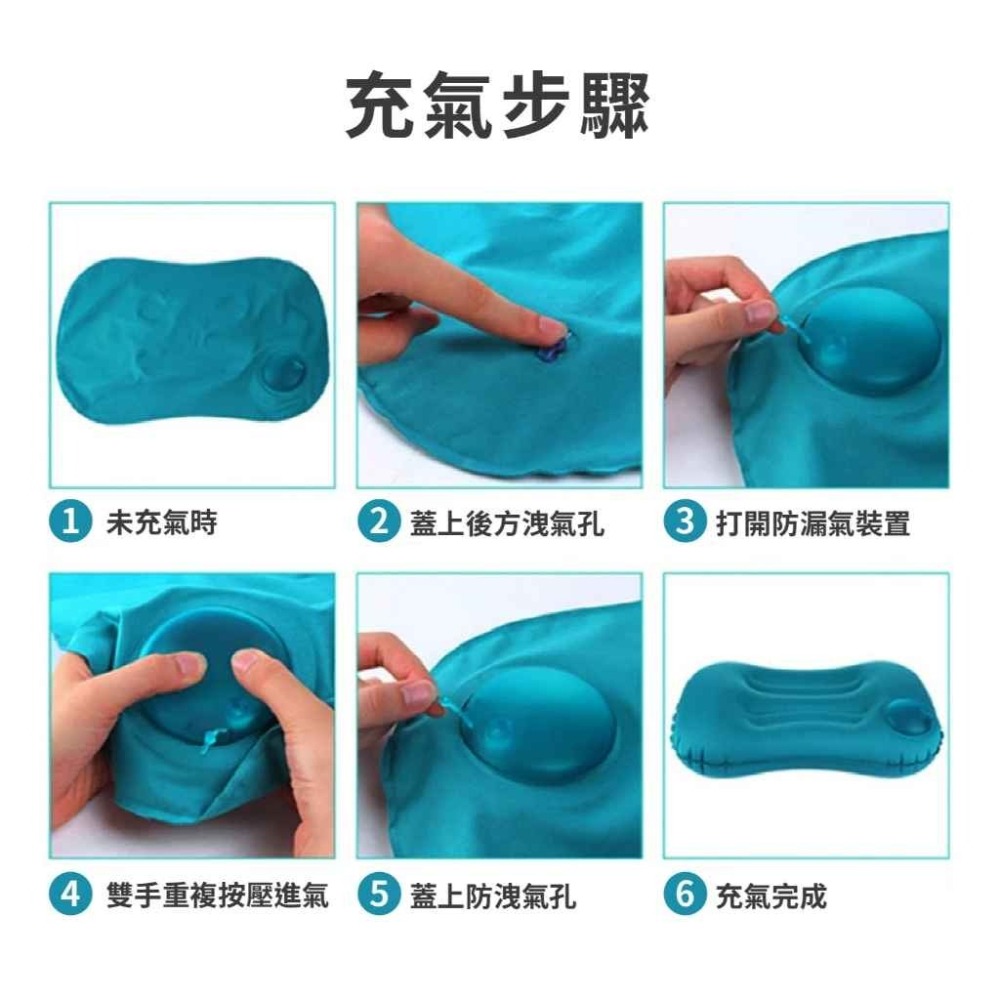 充氣步驟

1 未充氣時

2 蓋上後方洩氣孔

3 打開防漏氣裝置

4 雙手重複按壓進氣

5 蓋上防洩氣孔

6 充氣完成